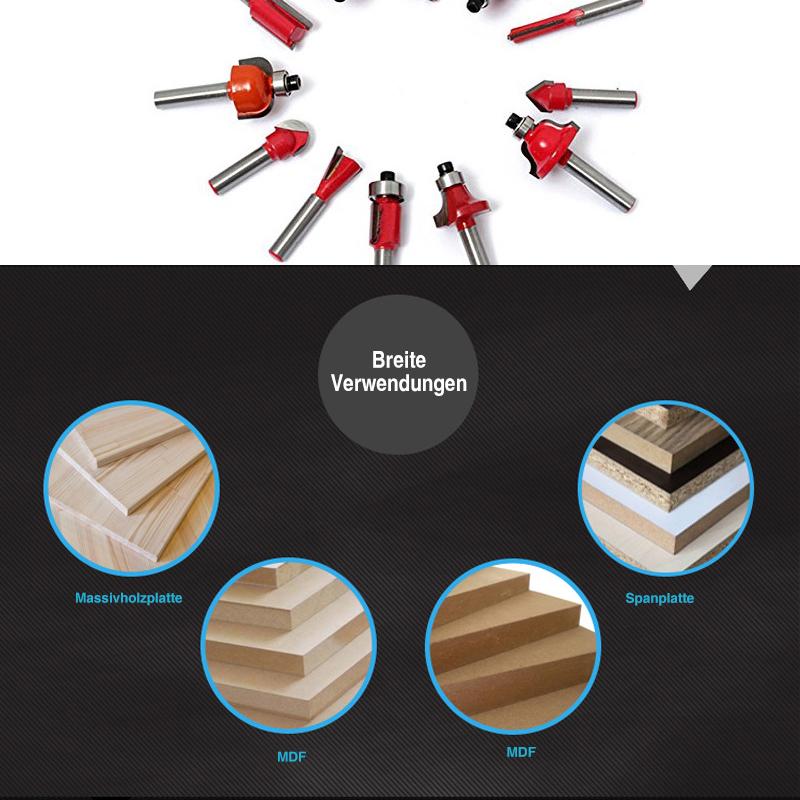 Breite Verwendungen

Massivholzplatte

Spanplatte

MDF

MDF