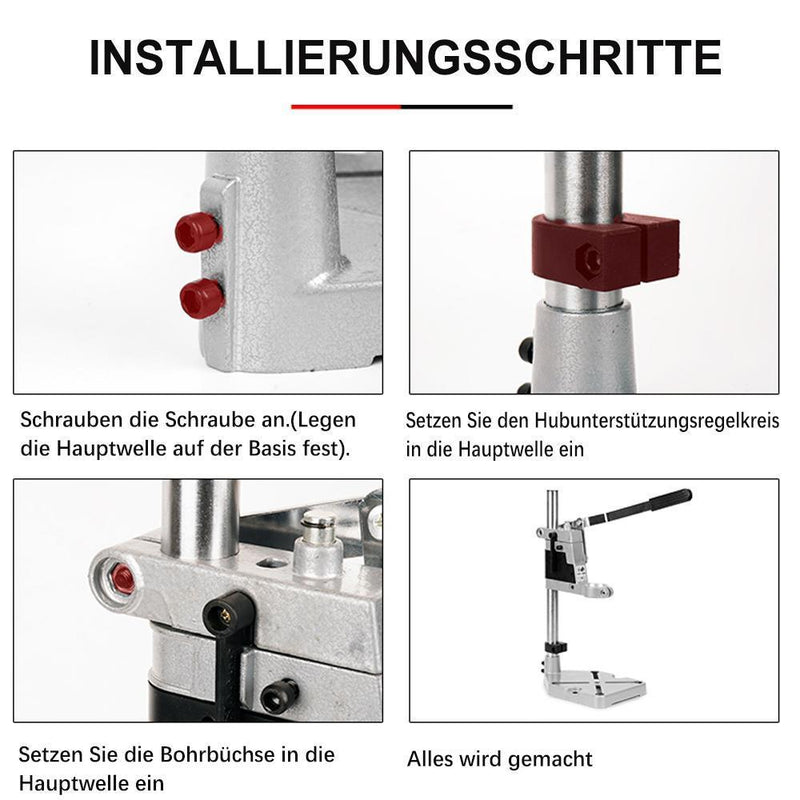 INSTALLIERUNGSSCHRITTE

Schrauben die Schraube an.(Legen die Hauptwelle auf der Basis fest).

Setzen Sie den Hubunterstützungsregelkreis in die Hauptwelle ein

Setzen Sie die Bohrbüchse in die Hauptwelle ein

Alles wird gemacht