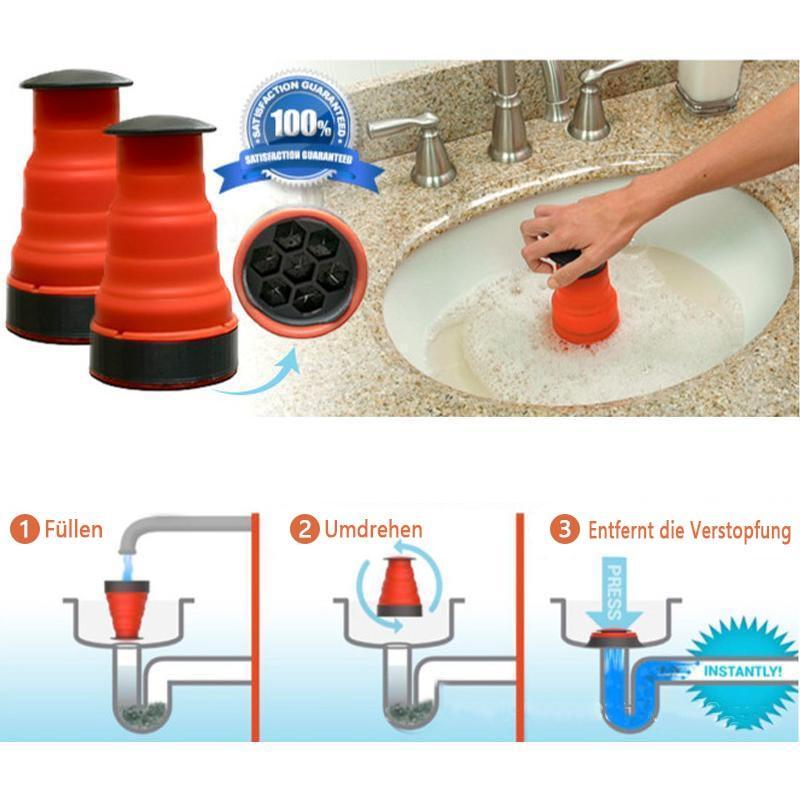 SATISFACTION GUARANTEED
100%
SATISFACTION GUARANTEED

1 Füllen

2 Umdrehen

3 Entfernt die Verstopfung

PRESS

INSTANTLY!