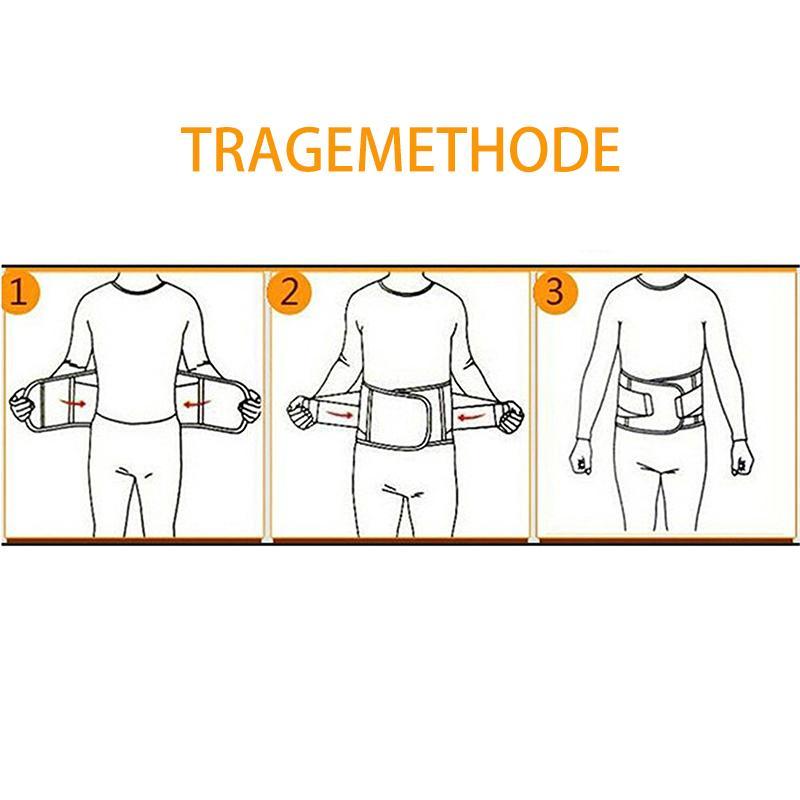 TRAGEMETHODE

1

2

3