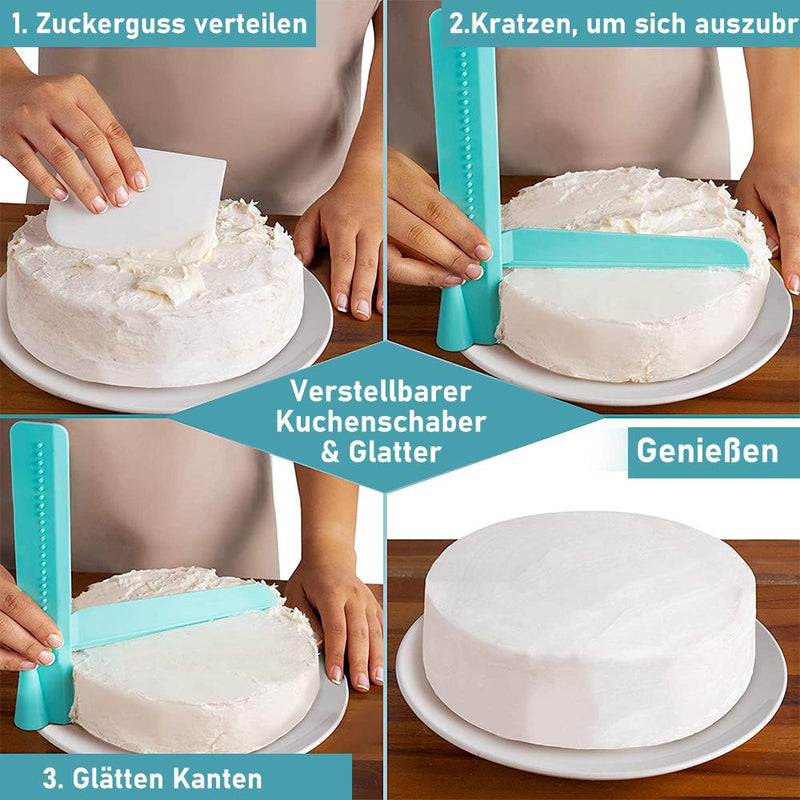 1. Zuckerguss verteilen

2.Kratzen, um sich auszubr

Verstellbarer Kuchenschaber & Glatter

Genießen

3. Glätten Kanten