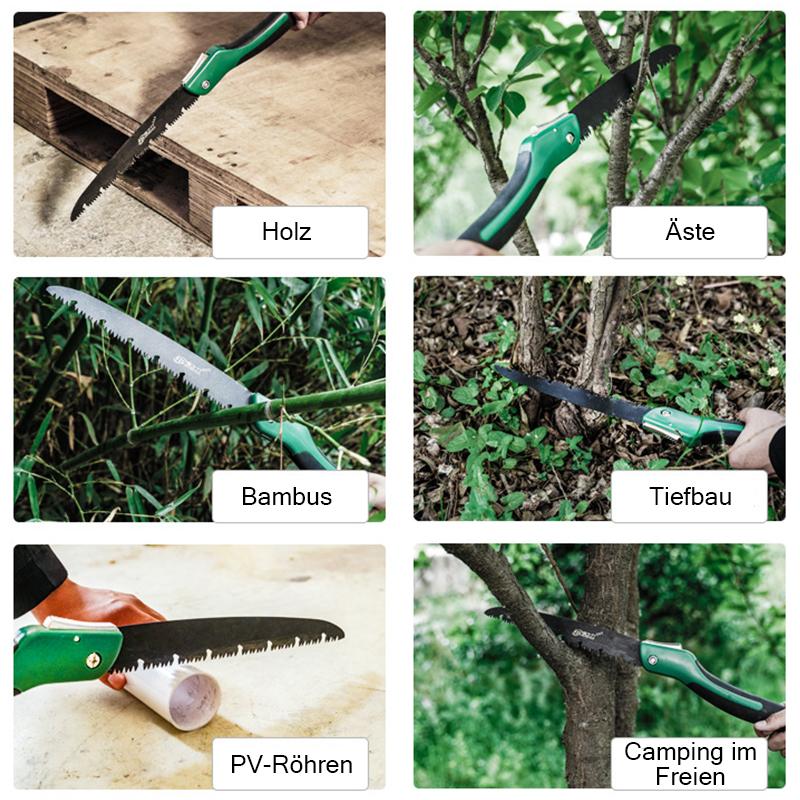 Holz

Äste

Bambus

Tiefbau

PV-Röhren

Camping im Freien