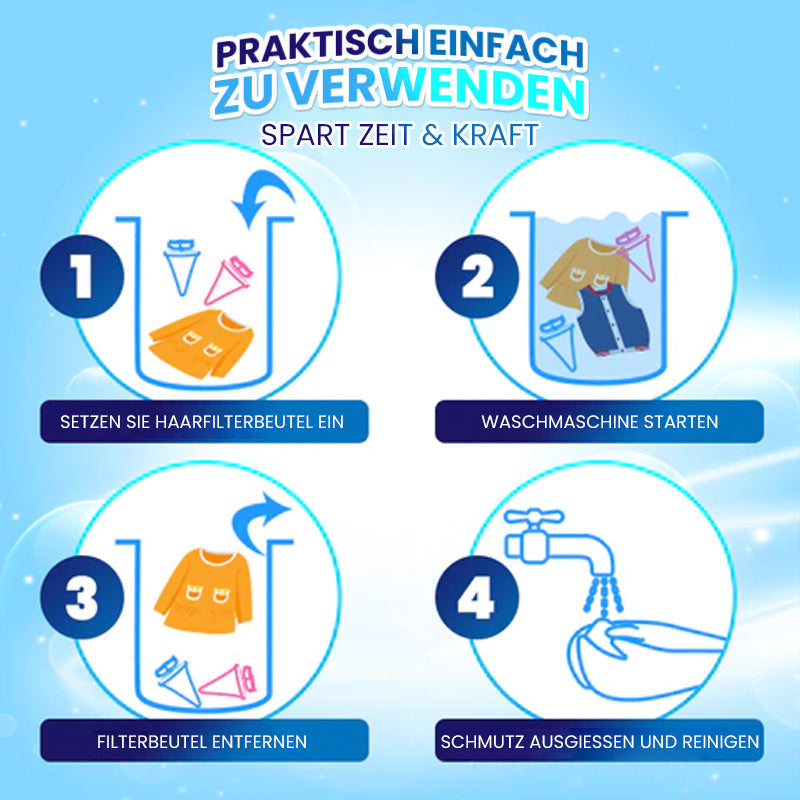 PRAKTISCH EINFACH ZU VERWENDEN
SPART ZEIT & KRAFT

1

SETZEN SIE HAARFILTERBEUTEL EIN

2

WASCHMASCHINE STARTEN

3

FILTERBEUTEL ENTFERNEN

4

SCHMUTZ AUSGIESSEN UND REINIGEN