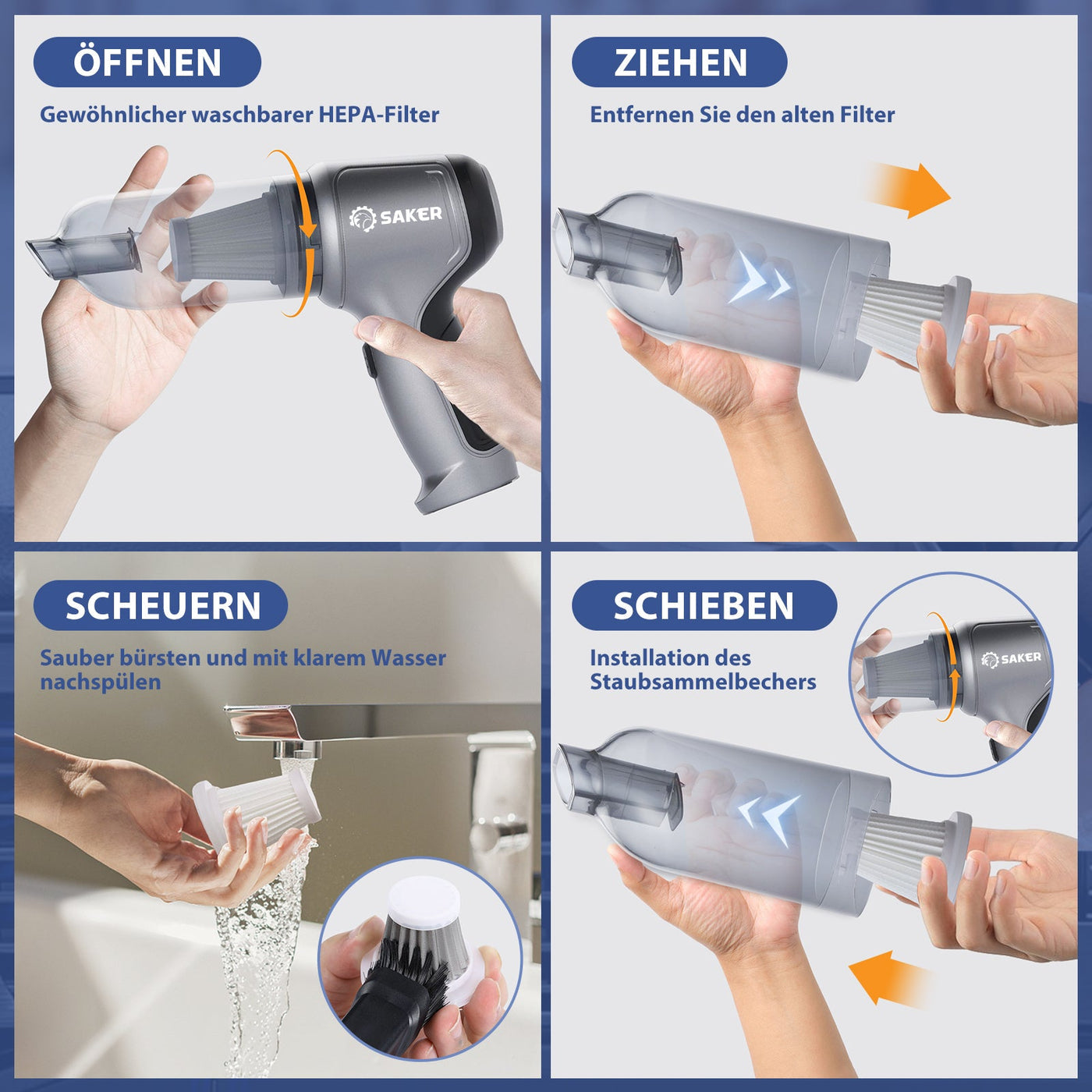 ÖFFNEN

Gewöhnlicher waschbarer HEPA-Filter

SAKER

ZIEHEN

Entfernen Sie den alten Filter

SCHEUERN

Sauber bürsten und mit klarem Wasser nachspülen

SCHIEBEN

Installation des Staubsammelbechers

SAKER