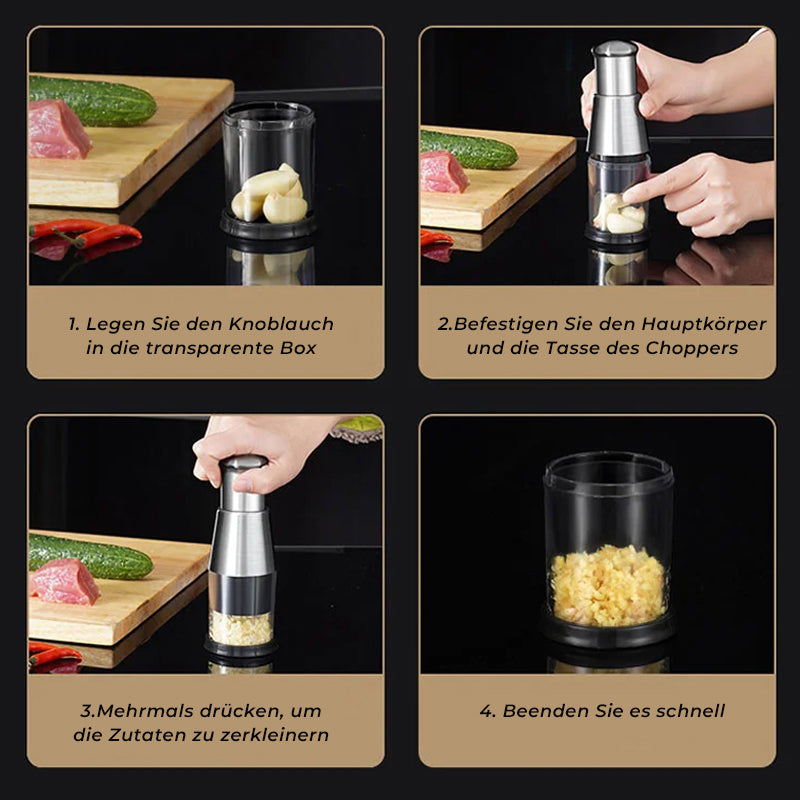 1. Legen Sie den Knoblauch in die transparente Box

2.Befestigen Sie den Hauptkörper und die Tasse des Choppers

3.Mehrmals drücken, um die Zutaten zu zerkleinern

4. Beenden Sie es schnell