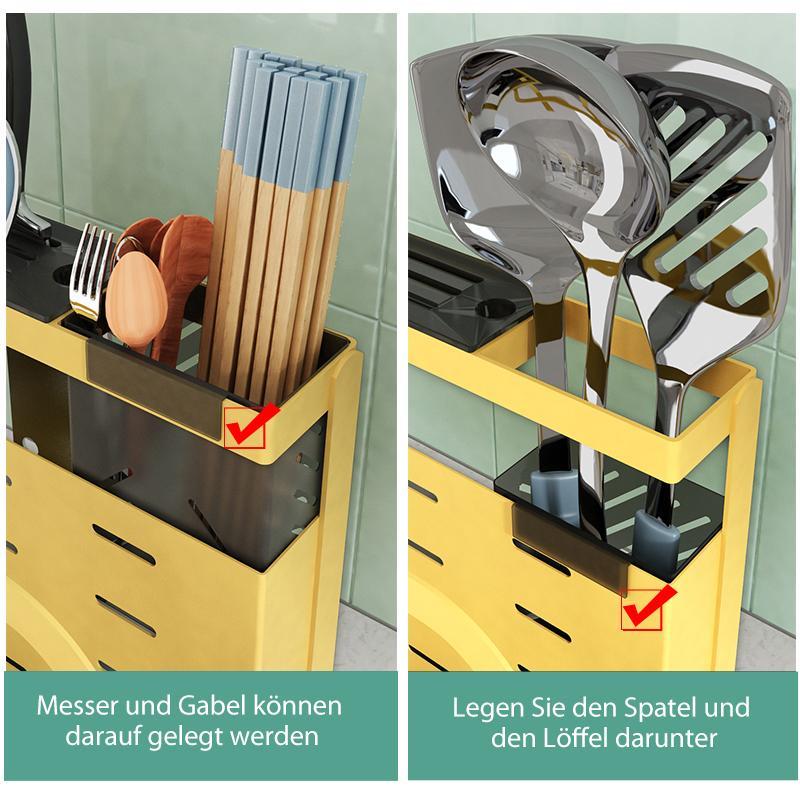 Messer und Gabel können darauf gelegt werden

Legen Sie den Spatel und den Löffel darunter