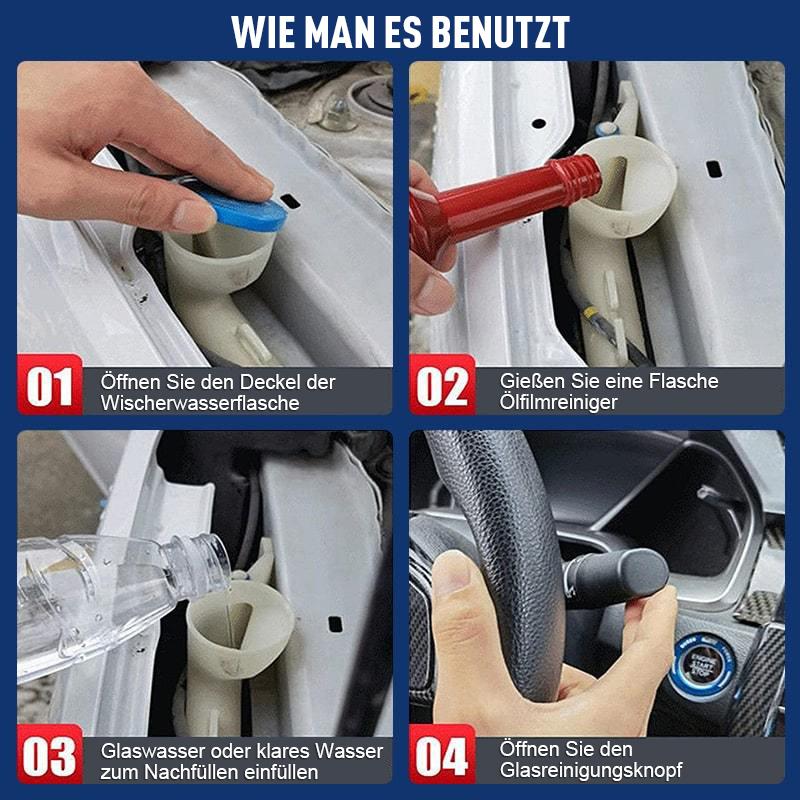 WIE MAN ES BENUTZT

01 Öffnen Sie den Deckel der Wischerwasserflasche

02 Gießen Sie eine Flasche Ölfilmreiniger

03 Glaswasser oder klares Wasser zum Nachfüllen einfüllen

04 Öffnen Sie den Glasreinigungsknopf

ENGINE START STOP