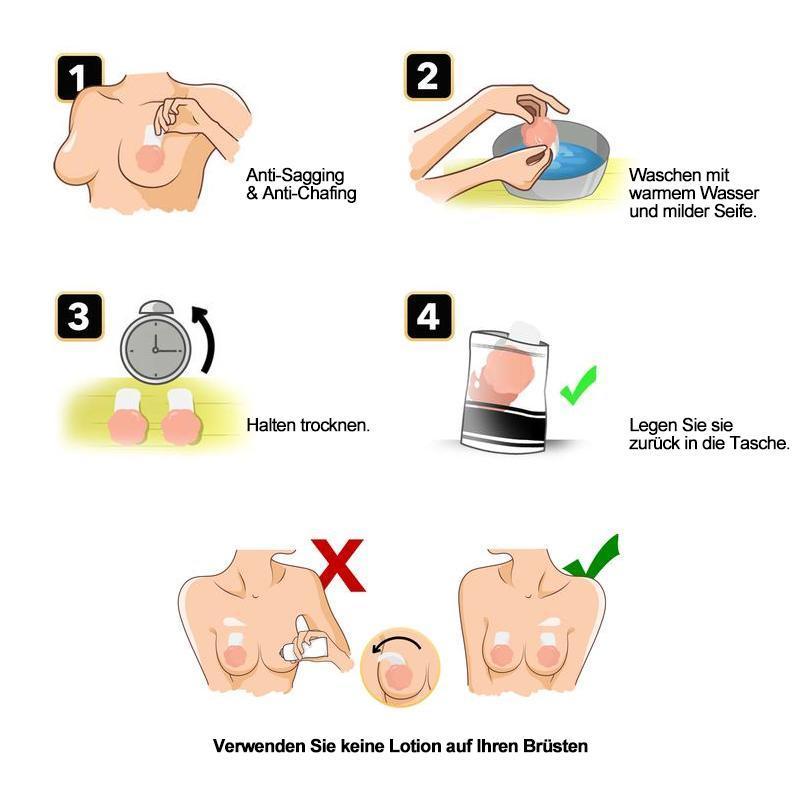 1

Anti-Sagging & Anti-Chafing

2

Waschen mit warmem Wasser und milder Seife.

3

Halten trocknen.

4

Legen Sie sie zurück in die Tasche.

Verwenden Sie keine Lotion auf Ihren Brüsten