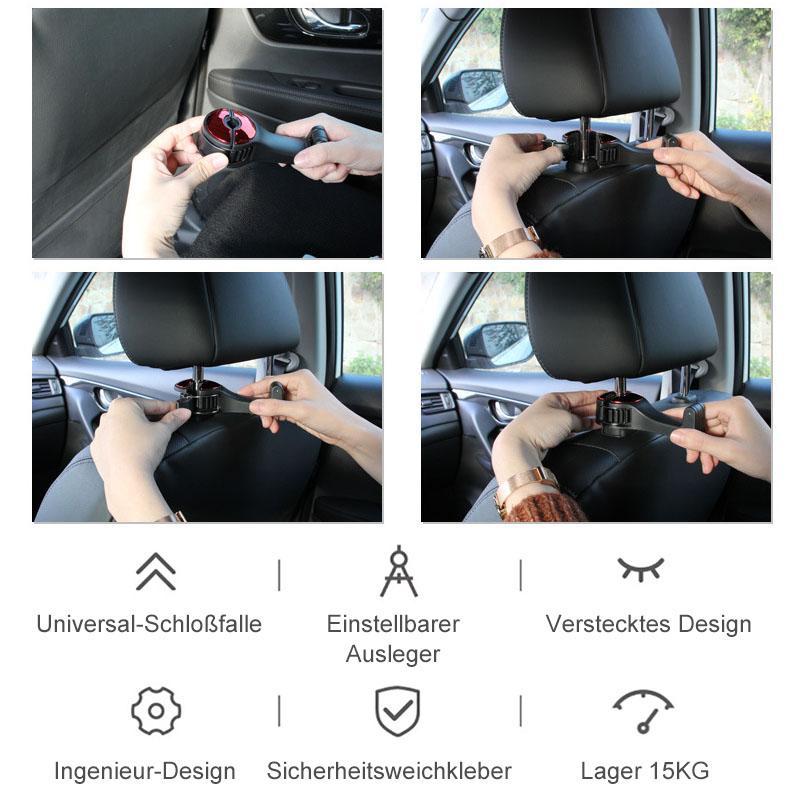 Universal-Schloßfalle

Einstellbarer Ausleger

Verstecktes Design

Ingenieur-Design

Sicherheitsweichkleber

Lager 15KG