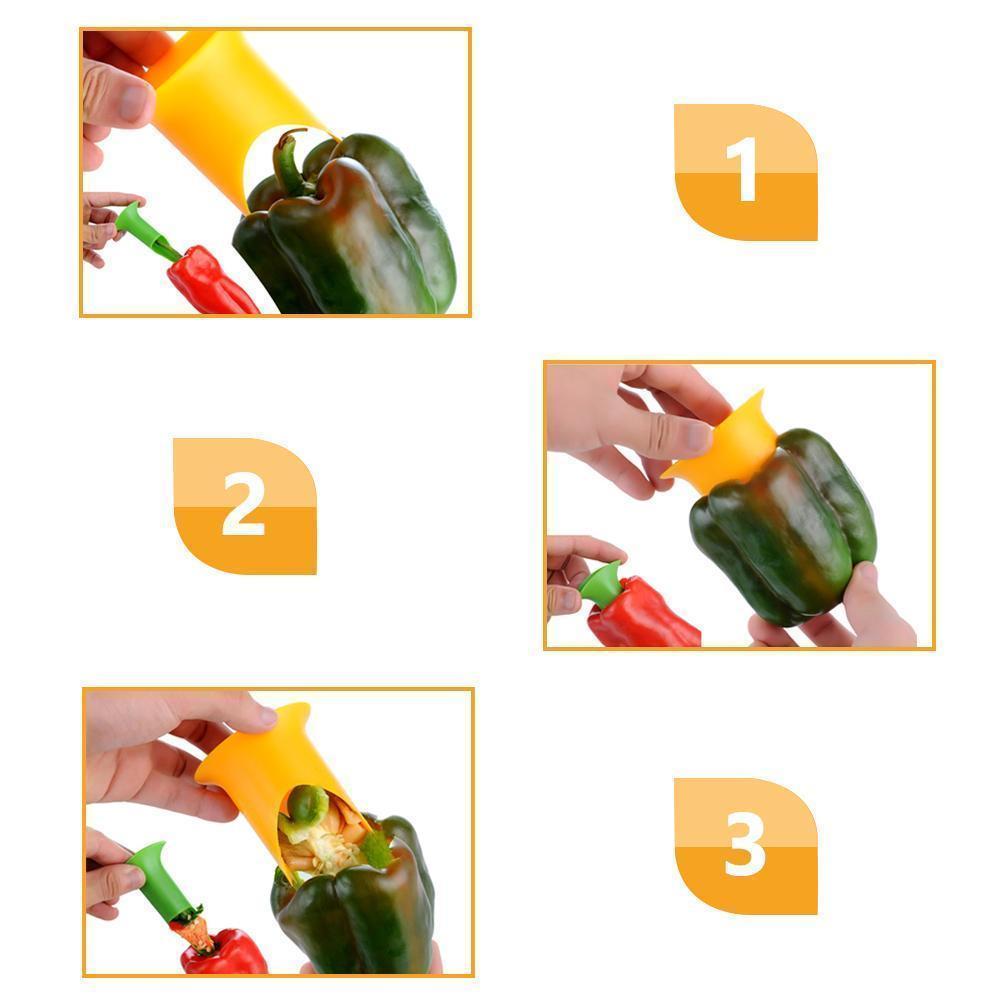 1

2

3