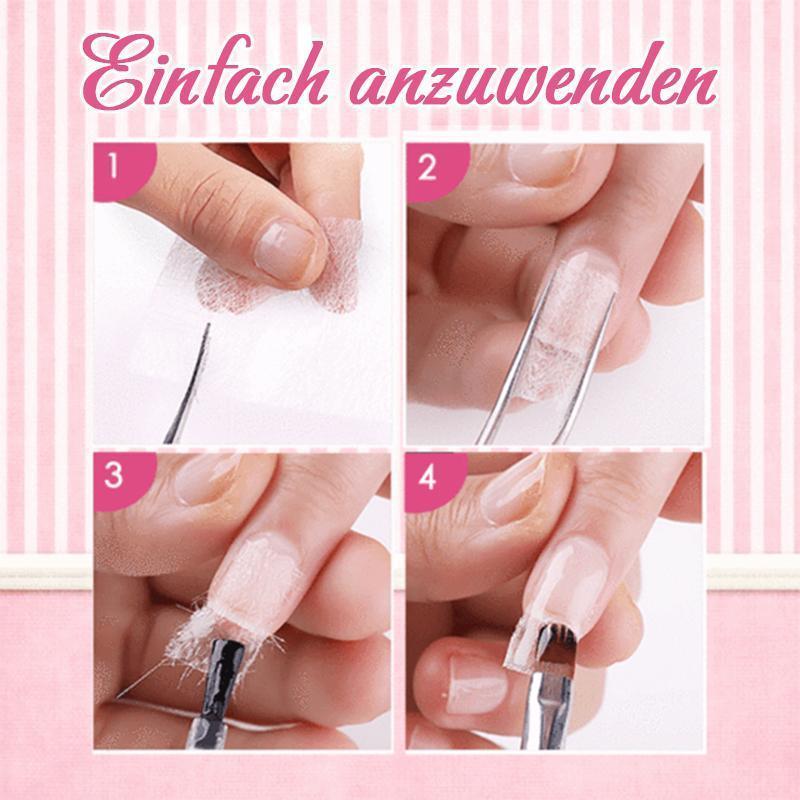 Einfach anzuwenden

1

2

3

4