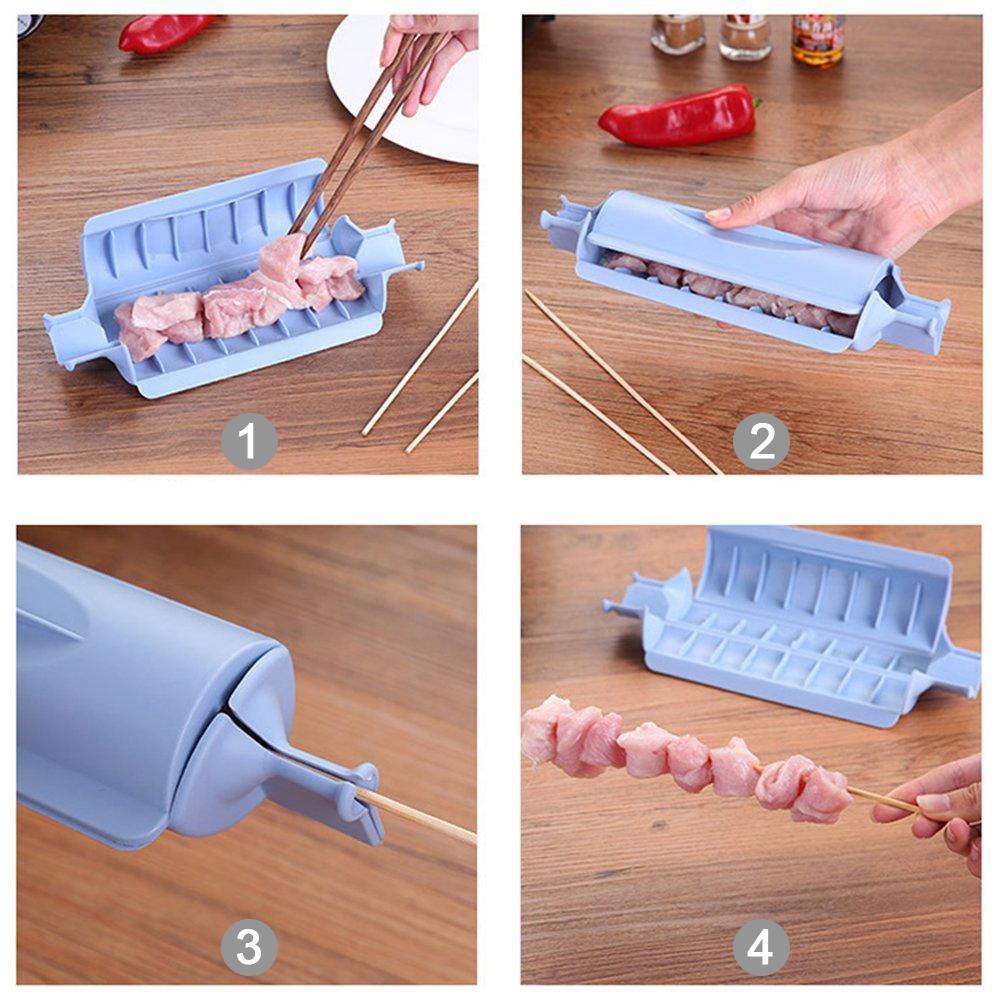 1

2

3

4