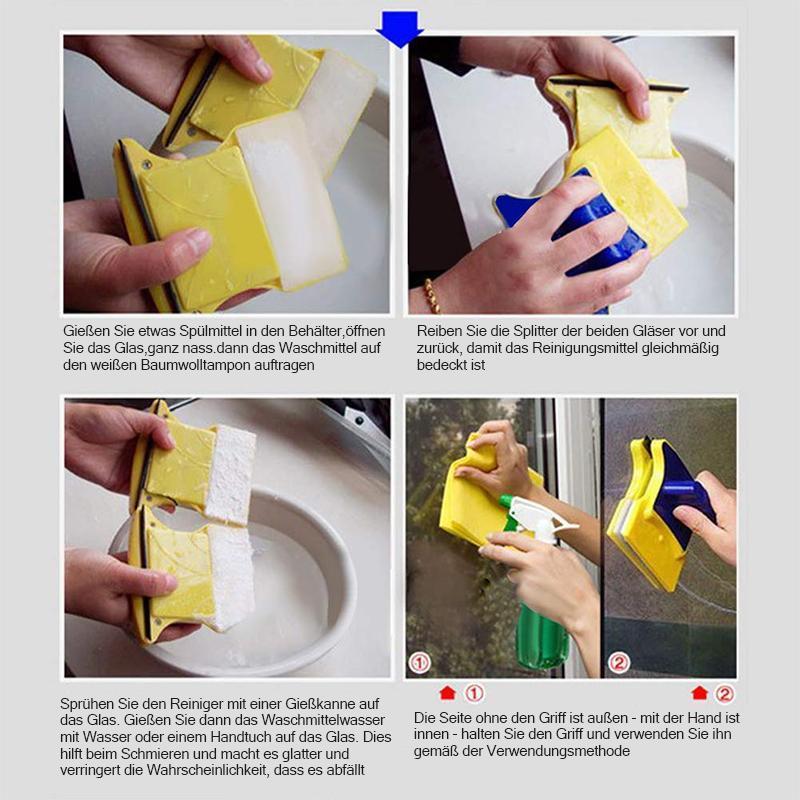 Gießen Sie etwas Spülmittel in den Behälter,öffnen Sie das Glas,ganz nass.dann das Waschmittel auf den weißen Baumwolltampon auftragen

Reiben Sie die Splitter der beiden Gläser vor und zurück, damit das Reinigungsmittel gleichmäßig bedeckt ist

①

②

Sprühen Sie den Reiniger mit einer Gießkanne auf das Glas. Gießen Sie dann das Waschmittelwasser mit Wasser oder einem Handtuch auf das Glas. Dies hilft beim Schmieren und macht es glatter und verringert die Wahrscheinlichkeit, dass es abfällt

①

②

Die Seite ohne den Griff ist außen - mit der Hand ist innen - halten Sie den Griff und verwenden Sie ihn gemäß der Verwendungsmethode