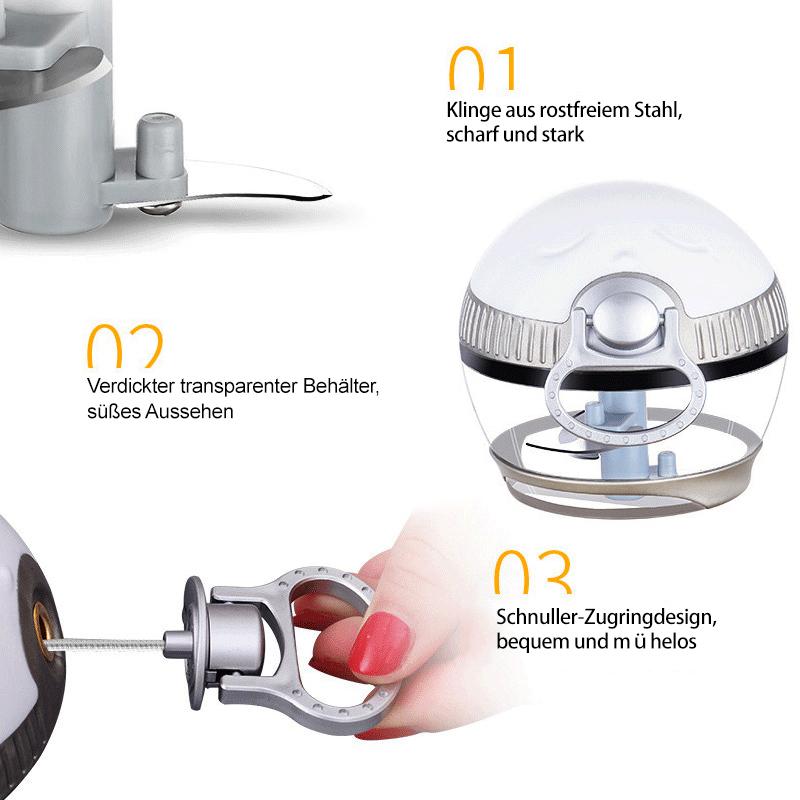 01
Klinge aus rostfreiem Stahl, scharf und stark

02
Verdickter transparenter Behälter, süßes Aussehen

03
Schnuller-Zugringdesign, bequem und m ü helos