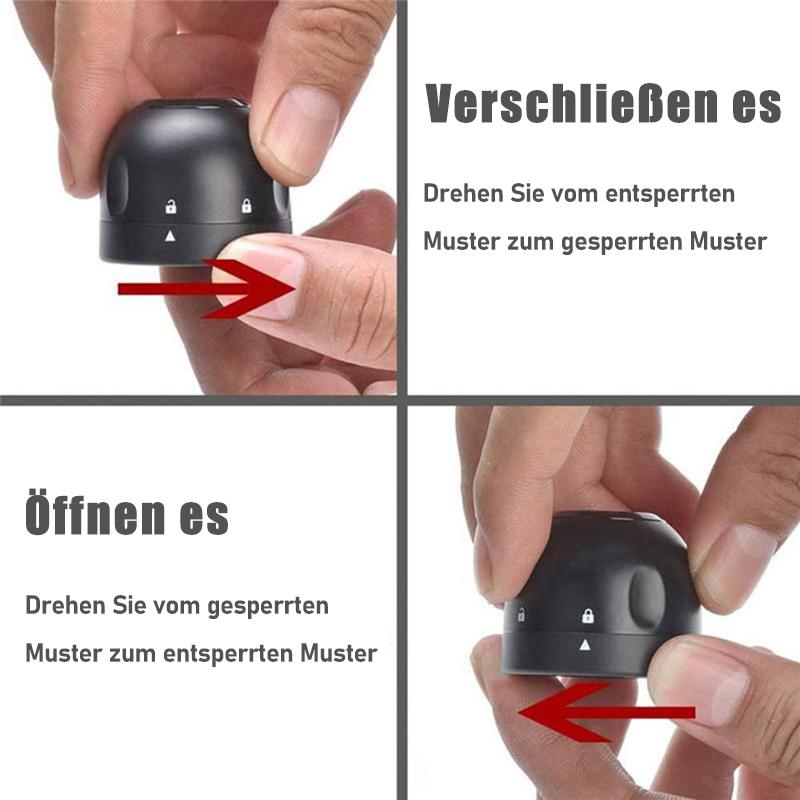 Verschließen es

Drehen Sie vom entsperrten Muster zum gesperrten Muster

Öffnen es

Drehen Sie vom gesperrten Muster zum entsperrten Muster