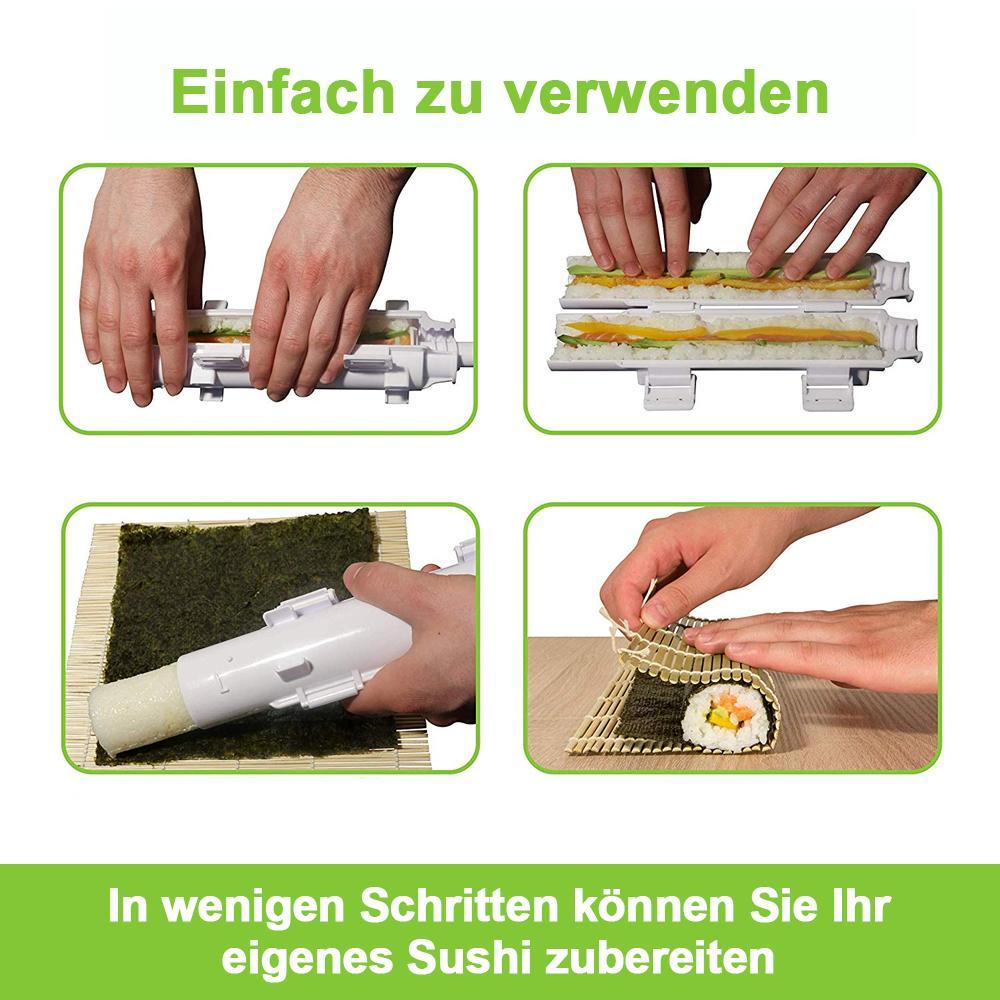 Einfach zu verwenden

In wenigen Schritten können Sie Ihr eigenes Sushi zubereiten