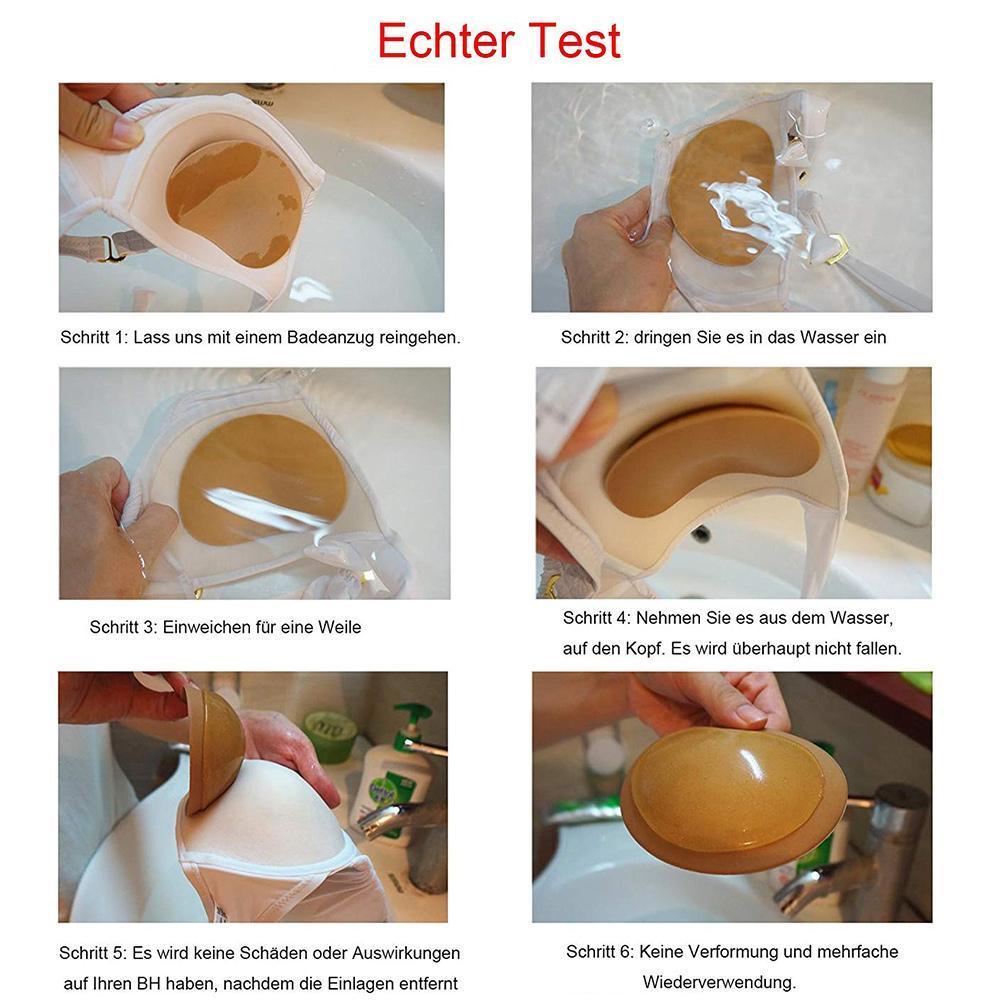 Echter Test

Schritt 1: Lass uns mit einem Badeanzug reingehen.

Schritt 2: dringen Sie es in das Wasser ein

Schritt 3: Einweichen für eine Weile

Schritt 4: Nehmen Sie es aus dem Wasser, auf den Kopf. Es wird überhaupt nicht fallen.

Schritt 5: Es wird keine Schäden oder Auswirkungen auf Ihren BH haben, nachdem die Einlagen entfernt

Schritt 6: Keine Verformung und mehrfache Wiederverwendung.