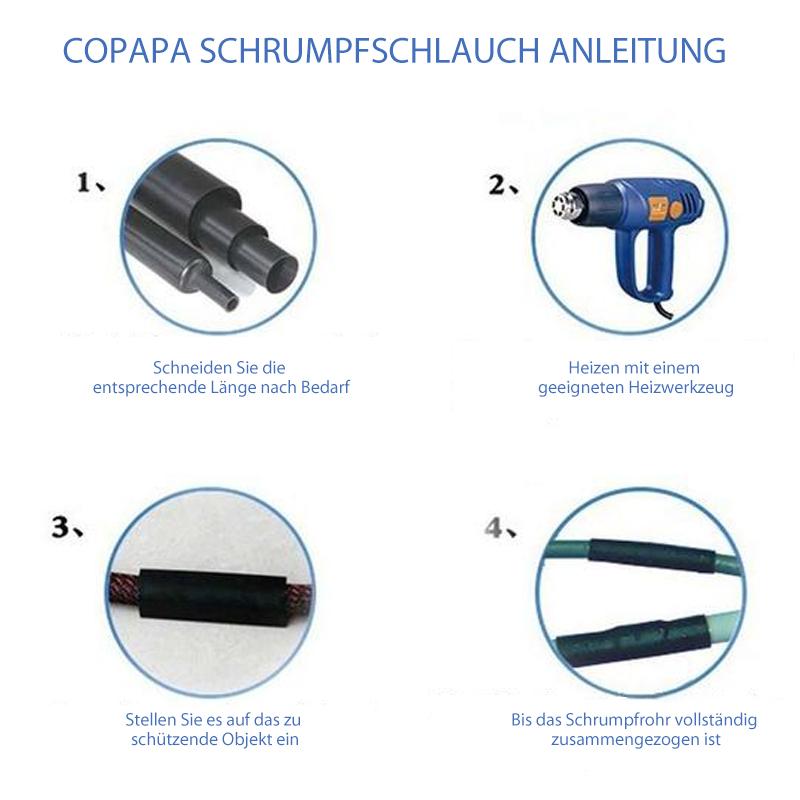 COPAPA SCHRUMPFSCHLAUCH ANLEITUNG

1、

Schneiden Sie die entsprechende Länge nach Bedarf

2、

Heizen mit einem geeigneten Heizwerkzeug

3、

Stellen Sie es auf das zu schützende Objekt ein

4、

Bis das Schrumpfrohr vollständig zusammengezogen ist