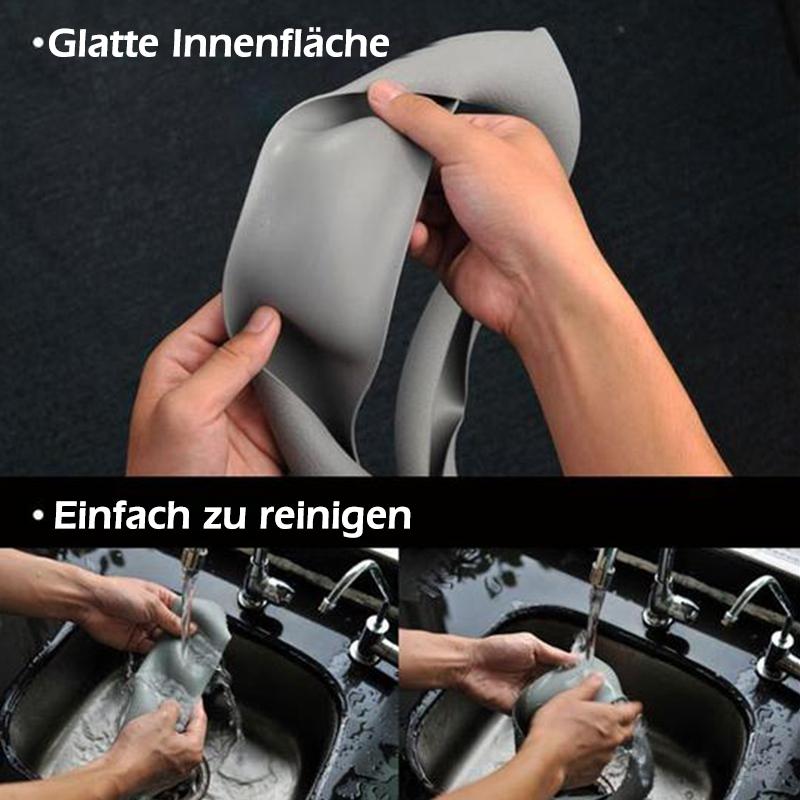 •Glatte Innenfläche

• Einfach zu reinigen