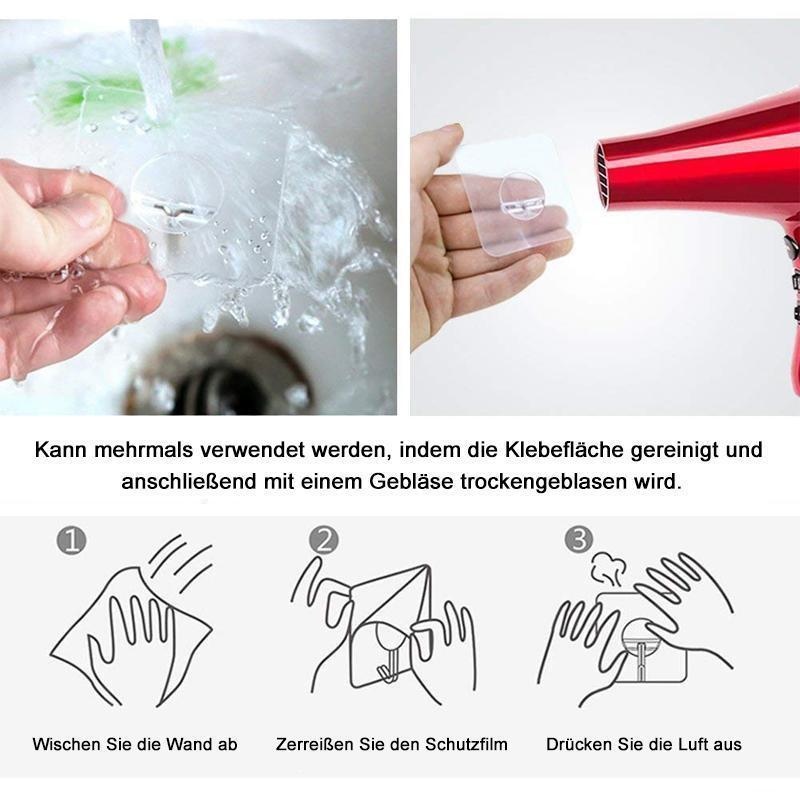 Kann mehrmals verwendet werden, indem die Klebefläche gereinigt und anschließend mit einem Gebläse trockengeblasen wird.

1
Wischen Sie die Wand ab

2
Zerreißen Sie den Schutzfilm

3
Drücken Sie die Luft aus