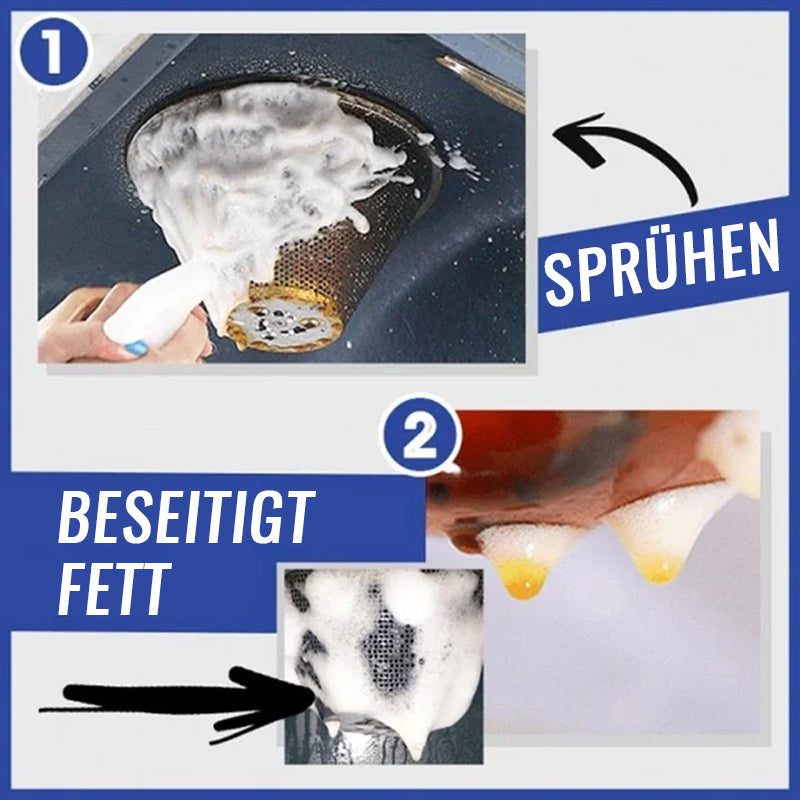 1

SPRÜHEN

2

BESEITIGT FETT