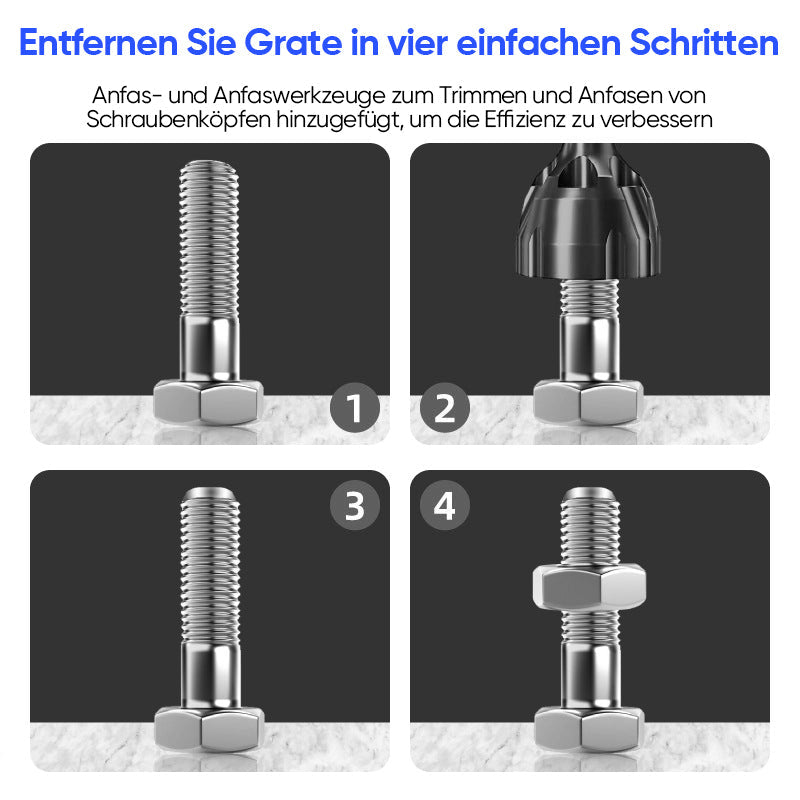 Entfernen Sie Grate in vier einfachen Schritten

Anfas- und Anfaswerkzeuge zum Trimmen und Anfasen von Schraubenköpfen hinzugefügt, um die Effizienz zu verbessern

1

2

3

4