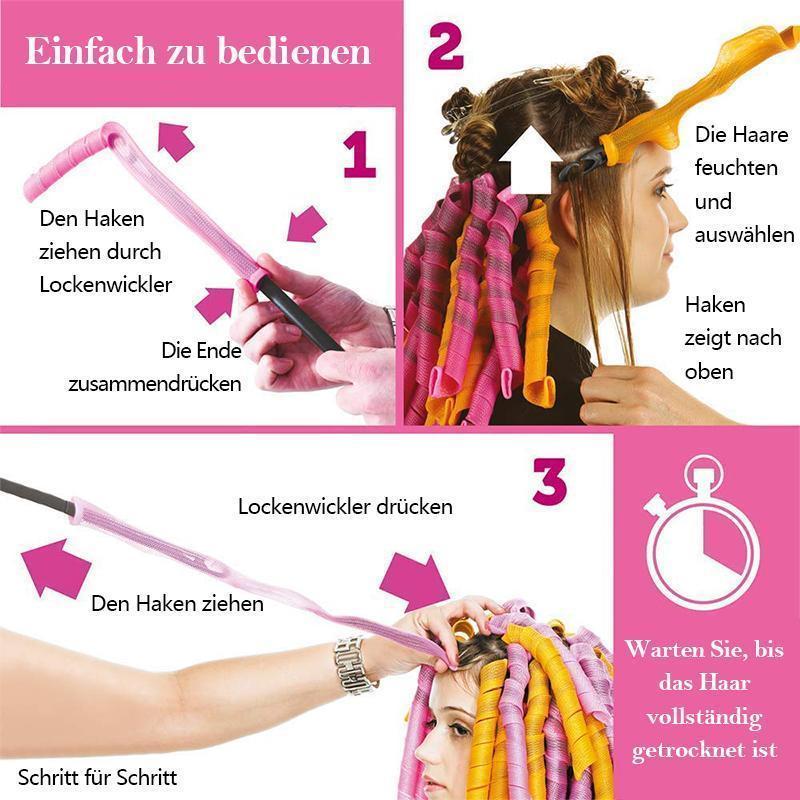 Einfach zu bedienen

1

Den Haken ziehen durch Lockenwickler

Die Ende zusammendrücken

2

Die Haare feuchten und auswählen

Haken zeigt nach oben

3

Lockenwickler drücken

Den Haken ziehen

Schritt für Schritt

Warten Sie, bis das Haar vollständig getrocknet ist