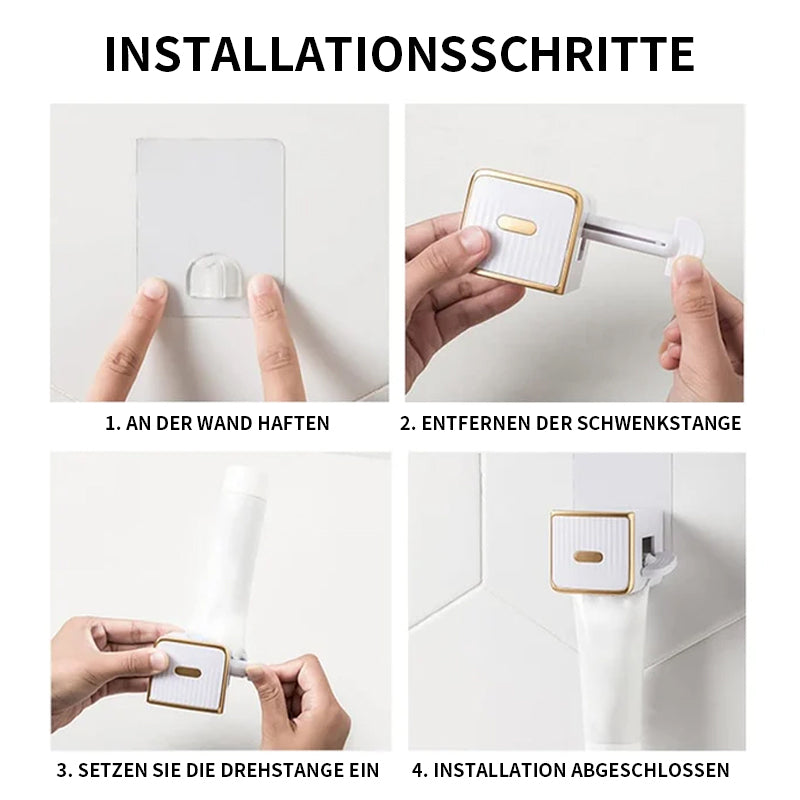 INSTALLATIONSSCHRITTE

1. AN DER WAND HAFTEN

2. ENTFERNEN DER SCHWENKSTANGE

3. SETZEN SIE DIE DREHSTANGE EIN

4. INSTALLATION ABGESCHLOSSEN