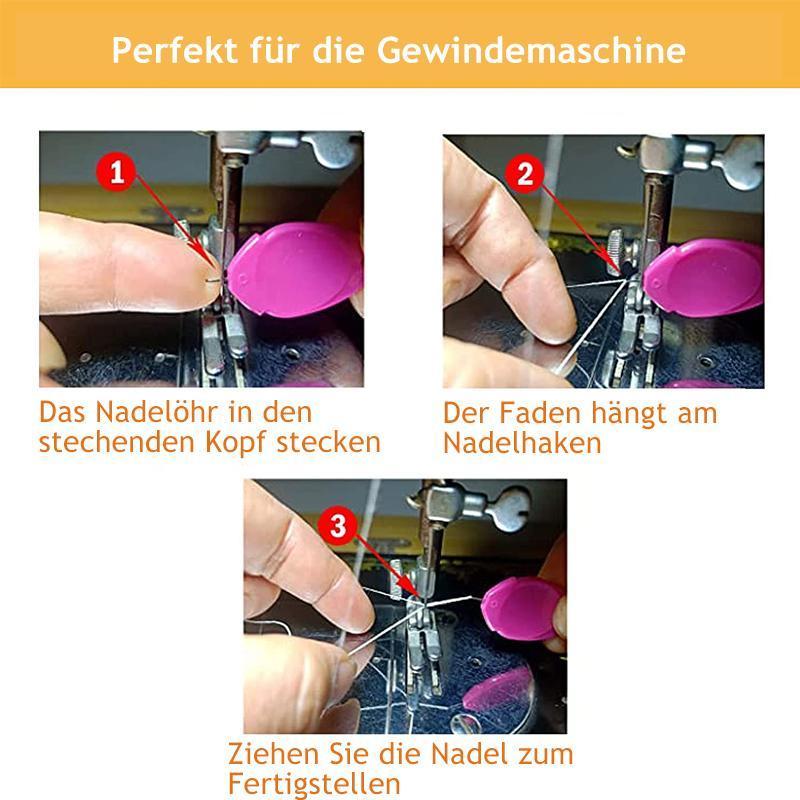 Perfekt für die Gewindemaschine

1

Das Nadelöhr in den stechenden Kopf stecken

2

Der Faden hängt am Nadelhaken

3

Ziehen Sie die Nadel zum Fertigstellen