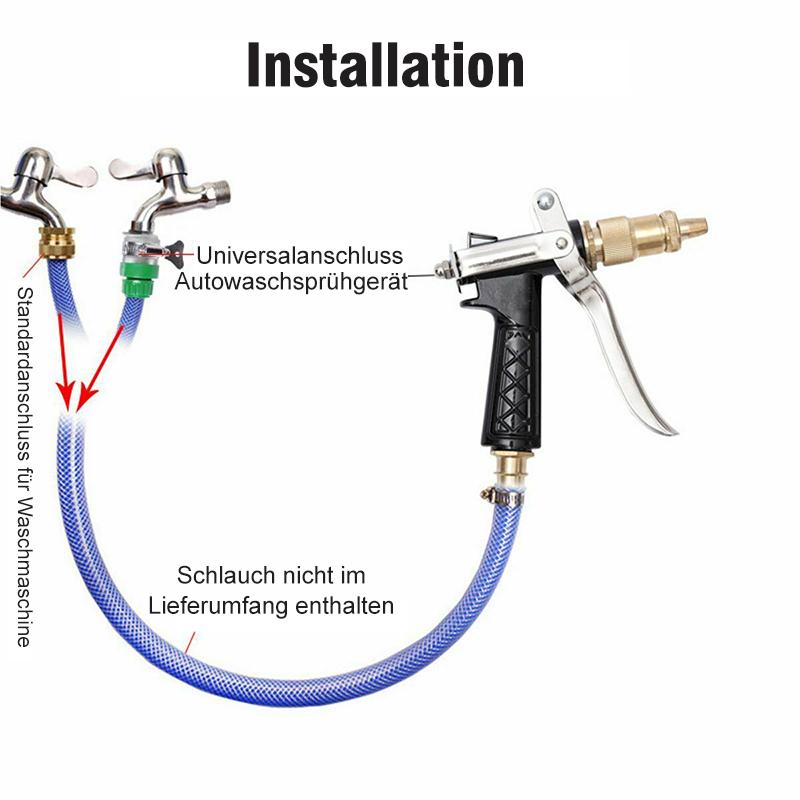 Installation

Universalanschluss

Autowaschsprühgerät

Standardanschluss für Waschmaschine

Schlauch nicht im Lieferumfang enthalten