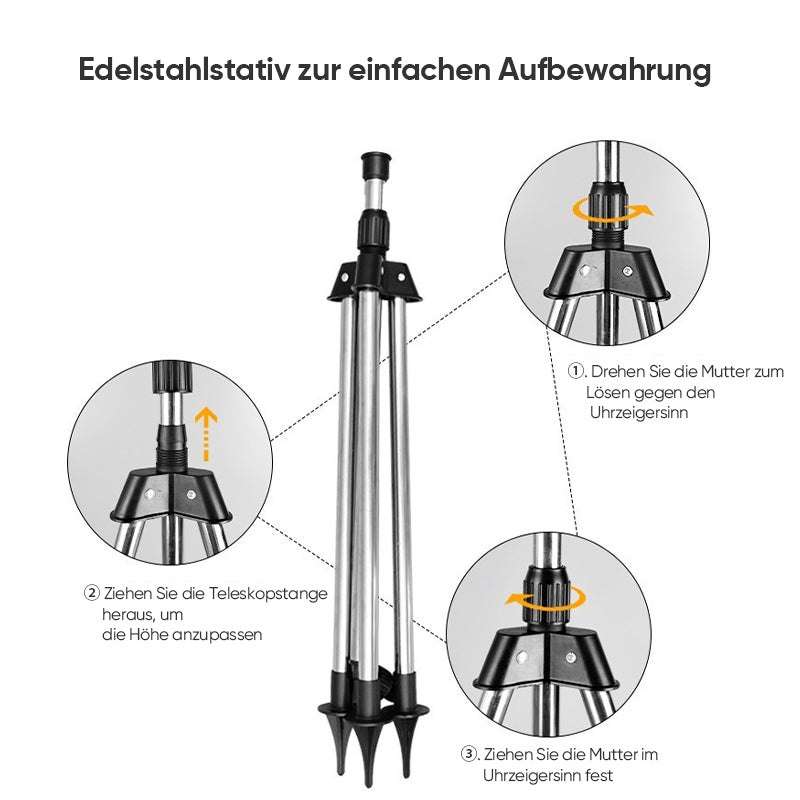 Edelstahlstativ zur einfachen Aufbewahrung

①. Drehen Sie die Mutter zum Lösen gegen den Uhrzeigersinn

② Ziehen Sie die Teleskopstange heraus, um die Höhe anzupassen

③. Ziehen Sie die Mutter im Uhrzeigersinn fest