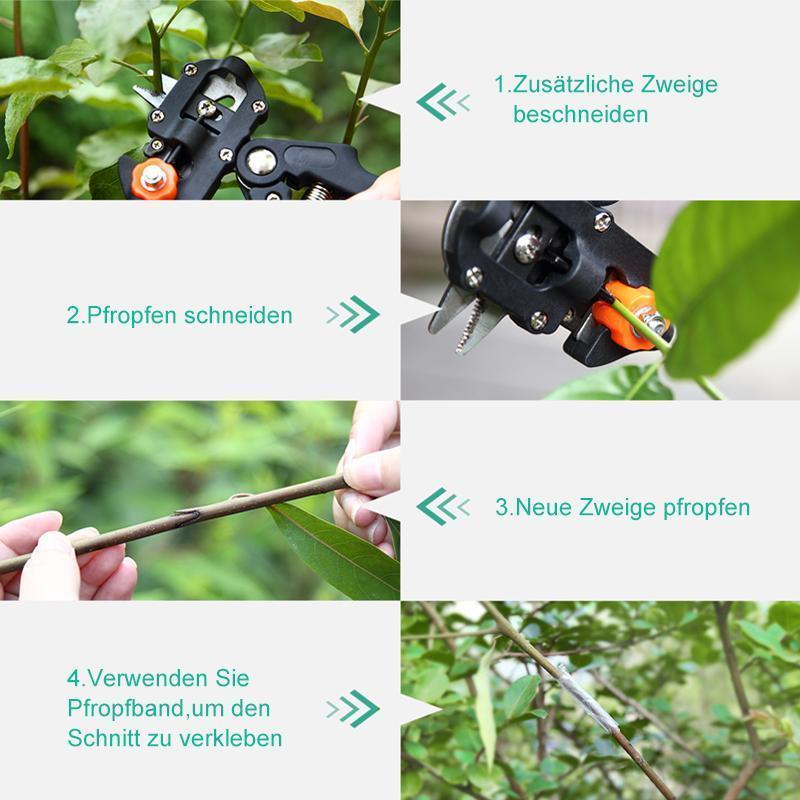 1.Zusätzliche Zweige beschneiden

2.Pfropfen schneiden

3.Neue Zweige pfropfen

4.Verwenden Sie Pfropfband,um den Schnitt zu verkleben