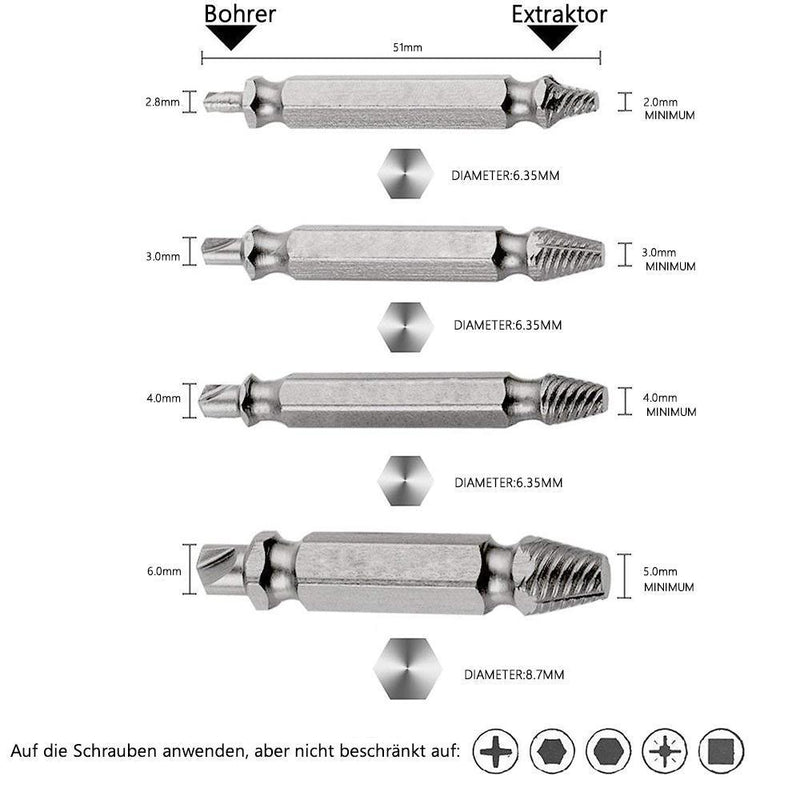 Bohrer

Extraktor

51mm

2.8mm

2.0mm
MINIMUM

DIAMETER:6.35MM

3.0mm

3.0mm
MINIMUM

DIAMETER:6.35MM

4.0mm

4.0mm
MINIMUM

DIAMETER:6.35MM

6.0mm

5.0mm
MINIMUM

DIAMETER:8.7MM

Auf die Schrauben anwenden, aber nicht beschränkt auf: