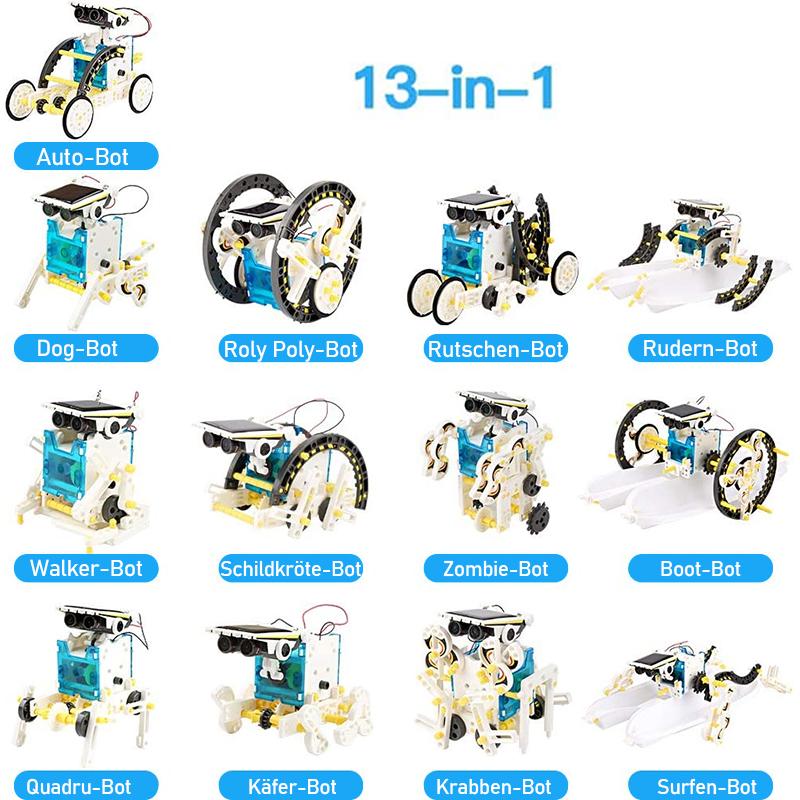 13-in-1

Auto-Bot

Dog-Bot

Roly Poly-Bot

Rutschen-Bot

Rudern-Bot

Walker-Bot

Schildkröte-Bot

Zombie-Bot

Boot-Bot

Quadru-Bot

Käfer-Bot

Krabben-Bot

Surfen-Bot