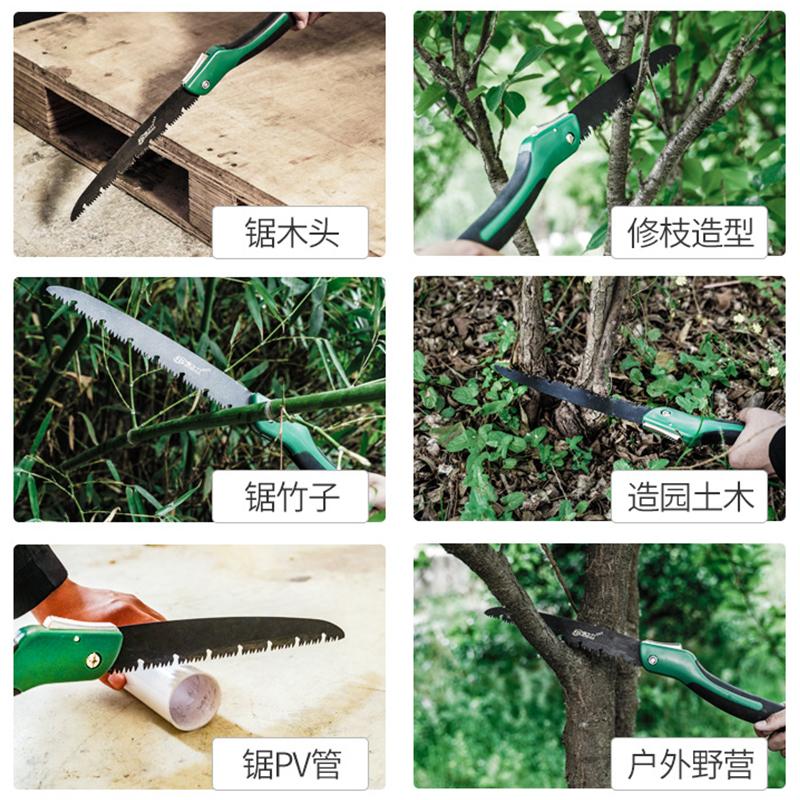 锯木头

修枝造型

锯竹子

造园土木

锯PV管

户外野营