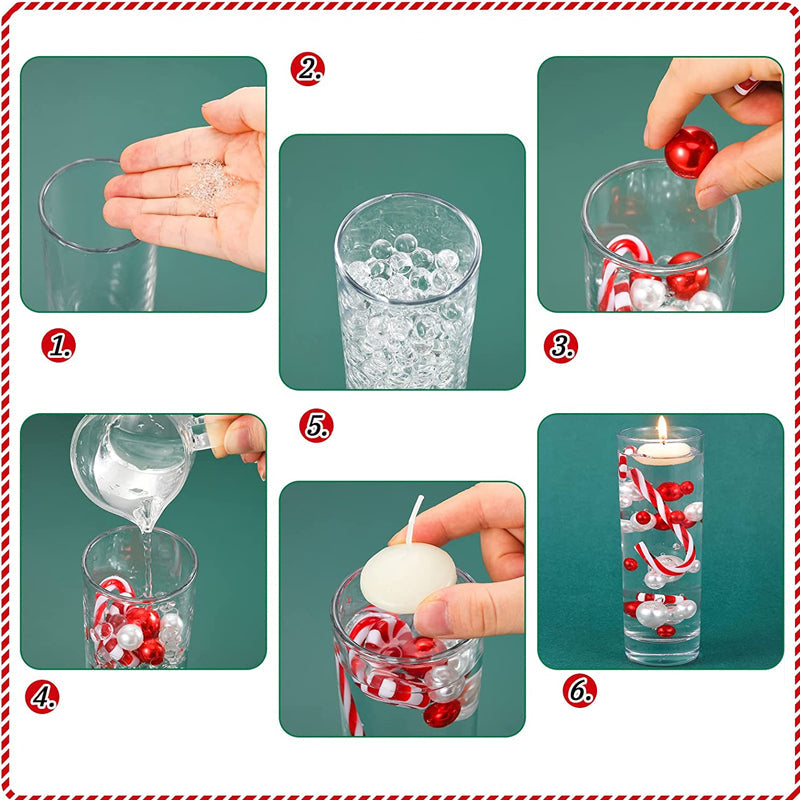 2.

1.

3.

5.

4.

6.