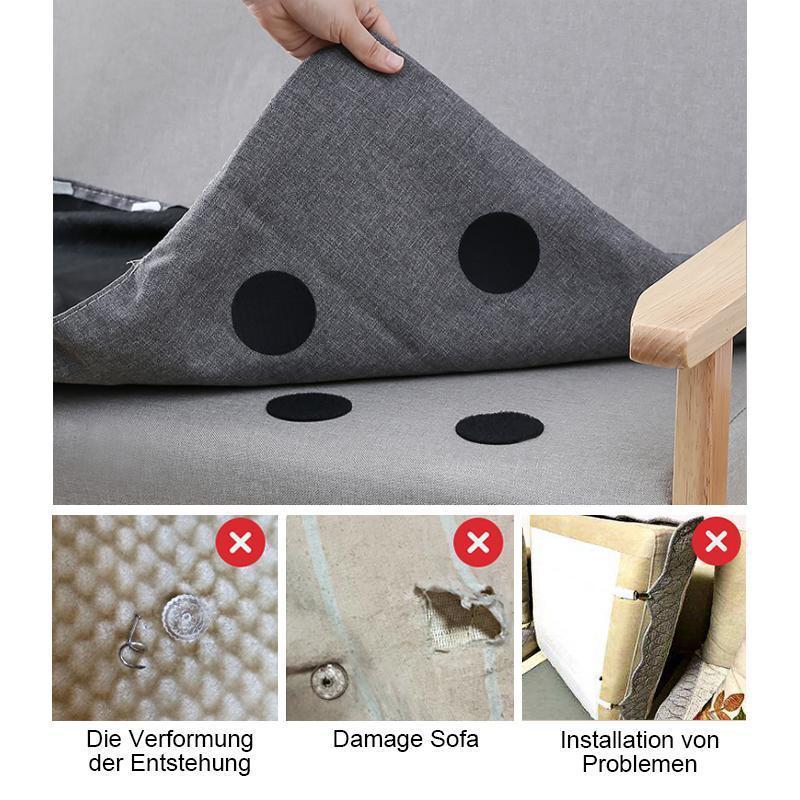 Die Verformung der Entstehung

Damage Sofa

Installation von Problemen