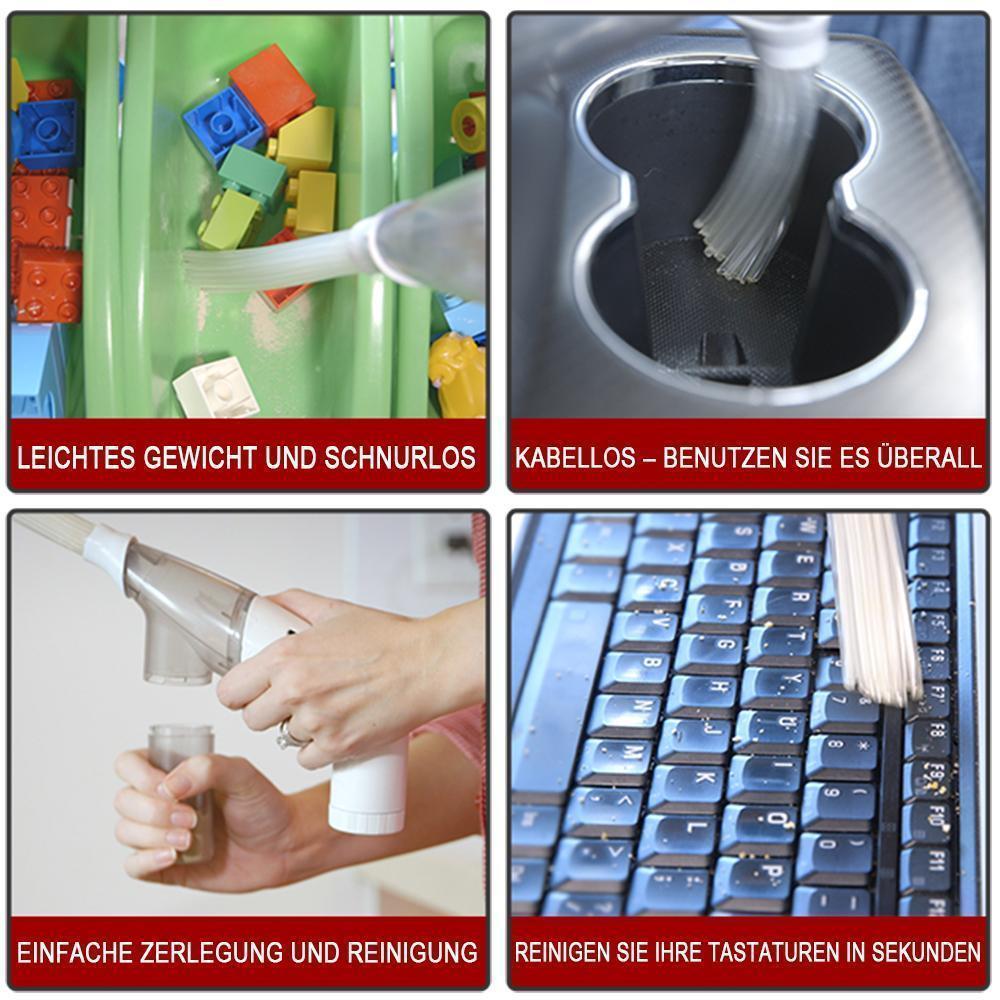 LEICHTES GEWICHT UND SCHNURLOS

KABELLOS – BENUTZEN SIE ES ÜBERALL

EINFACHE ZERLEGUNG UND REINIGUNG

REINIGEN SIE IHRE TASTATUREN IN SEKUNDEN