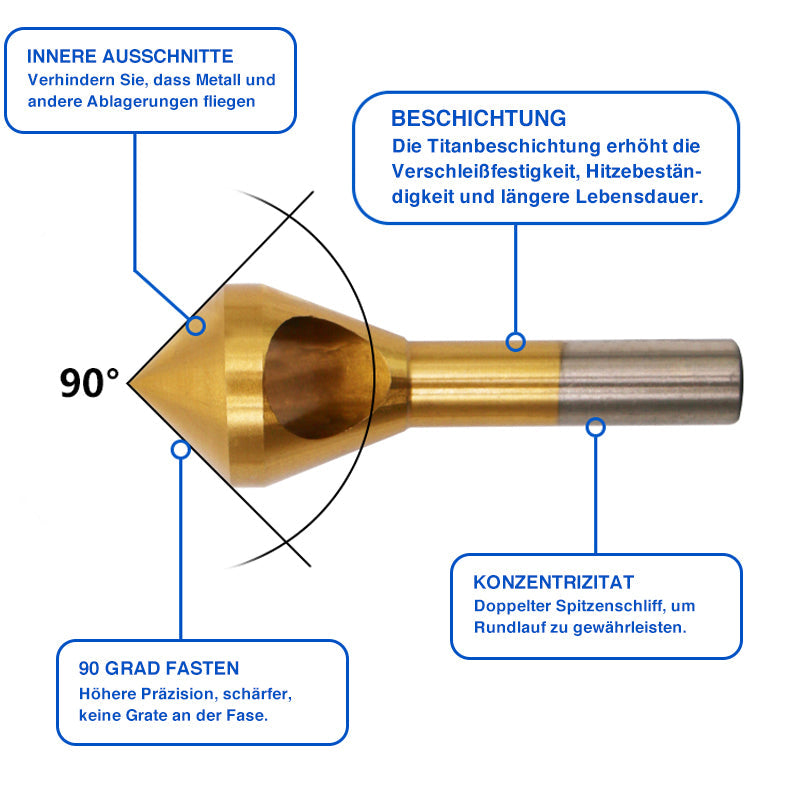 INNERE AUSSCHNITTE
Verhindern Sie, dass Metall und andere Ablagerungen fliegen

BESCHICHTUNG
Die Titanbeschichtung erhöht die Verschleißfestigkeit, Hitzebeständigkeit und längere Lebensdauer.

90°

KONZENTRIZITAT
Doppelter Spitzenschliff, um Rundlauf zu gewährleisten.

90 GRAD FASTEN
Höhere Präzision, schärfer, keine Grate an der Fase.