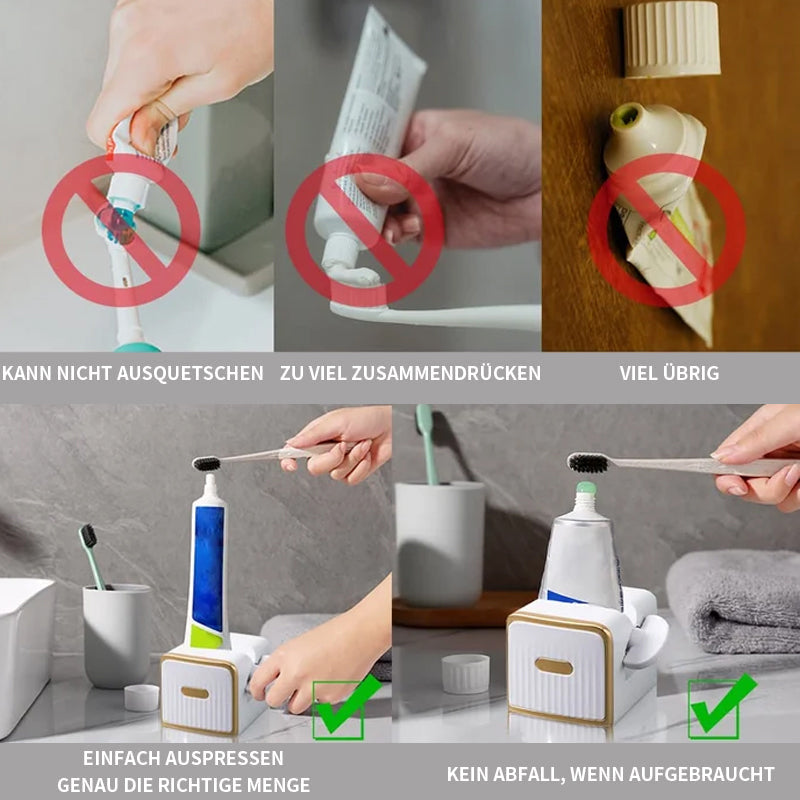 KANN NICHT AUSQUETSCHEN

ZU VIEL ZUSAMMENDRÜCKEN

VIEL ÜBRIG

EINFACH AUSPRESSEN
GENAU DIE RICHTIGE MENGE

KEIN ABFALL, WENN AUFGEBRAUCHT