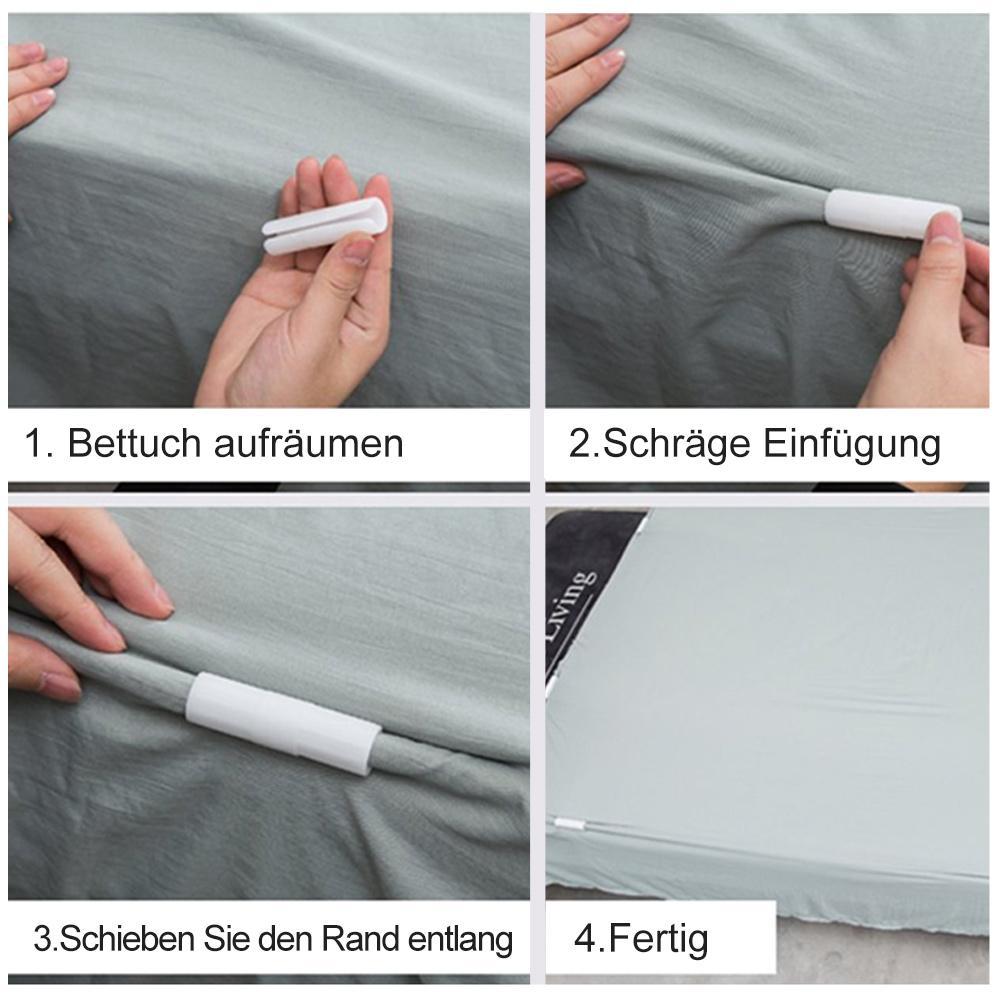 1. Bettuch aufräumen

2.Schräge Einfügung

3.Schieben Sie den Rand entlang

Living

4.Fertig