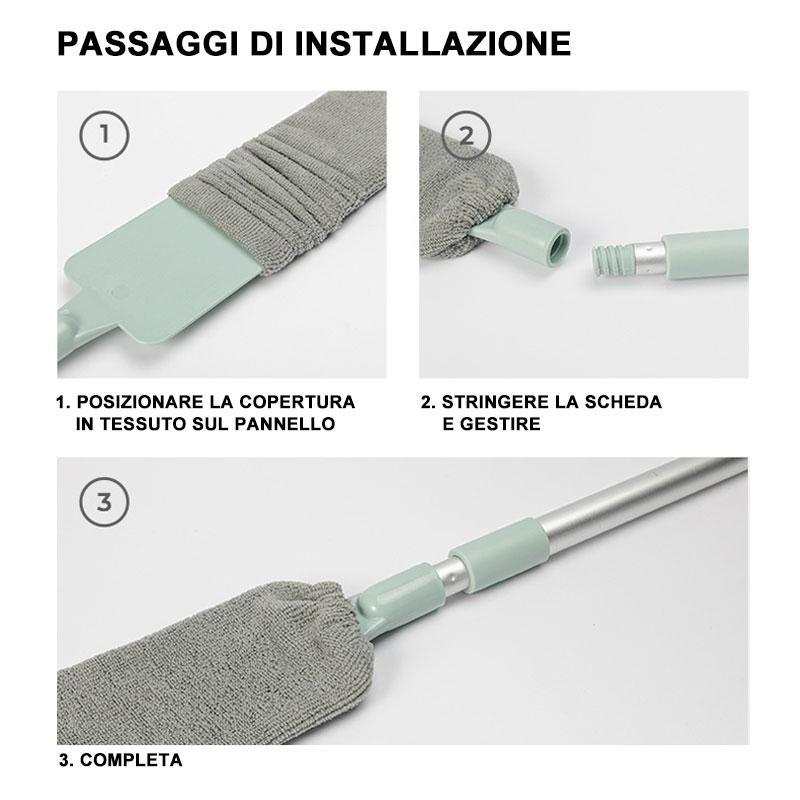 PASSAGGI DI INSTALLAZIONE

1

2

1. POSIZIONARE LA COPERTURA IN TESSUTO SUL PANNELLO

2. STRINGERE LA SCHEDA E GESTIRE

3

3. COMPLETA