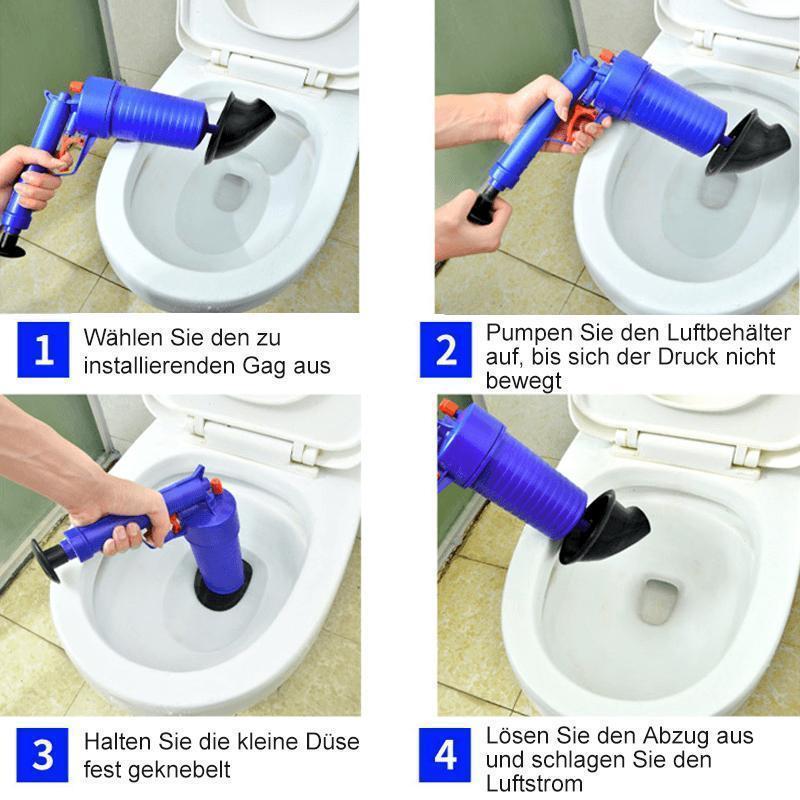 1 Wählen Sie den zu installierenden Gag aus

2 Pumpen Sie den Luftbehälter auf, bis sich der Druck nicht bewegt

3 Halten Sie die kleine Düse fest geknebelt

4 Lösen Sie den Abzug aus und schlagen Sie den Luftstrom