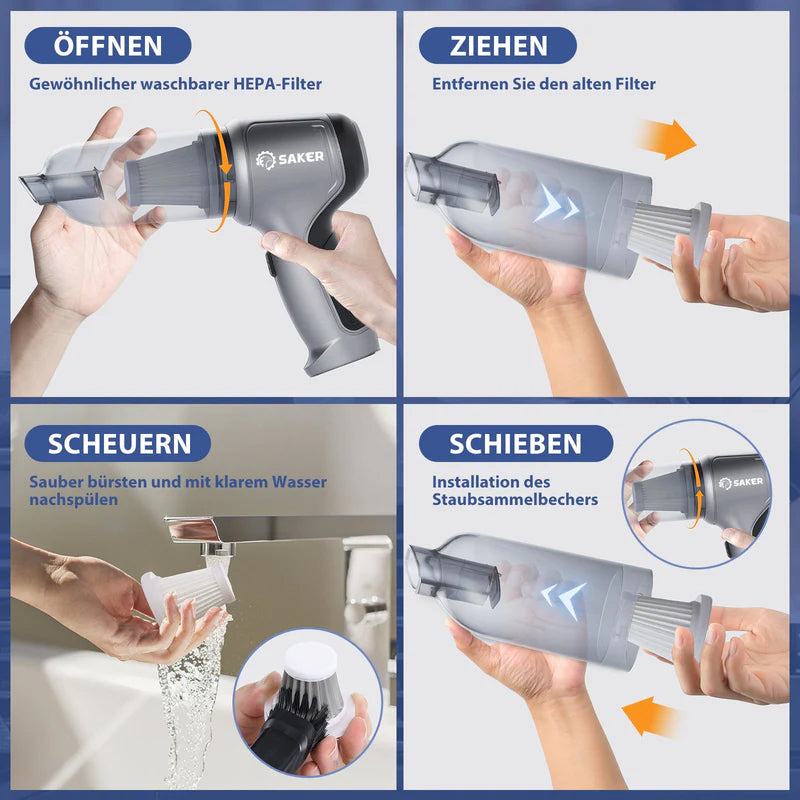 ÖFFNEN

Gewöhnlicher waschbarer HEPA-Filter

SAKER

ZIEHEN

Entfernen Sie den alten Filter

SCHEUERN

Sauber bürsten und mit klarem Wasser nachspülen

SCHIEBEN

Installation des Staubsammelbechers

SAKER