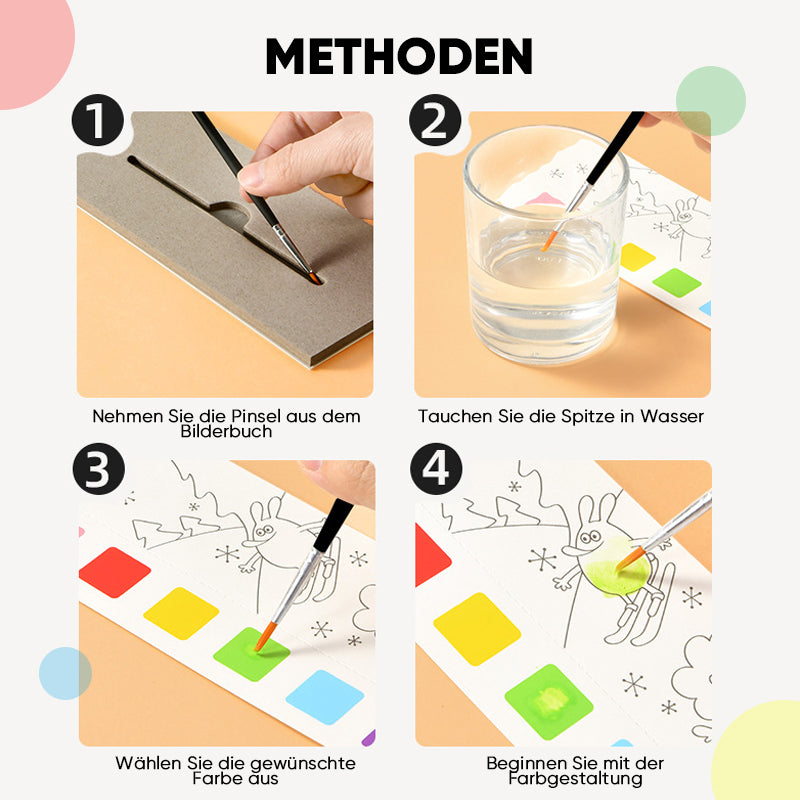 METHODEN

1

Nehmen Sie die Pinsel aus dem Bilderbuch

2

Tauchen Sie die Spitze in Wasser

3

Wählen Sie die gewünschte Farbe aus

4

Beginnen Sie mit der Farbgestaltung