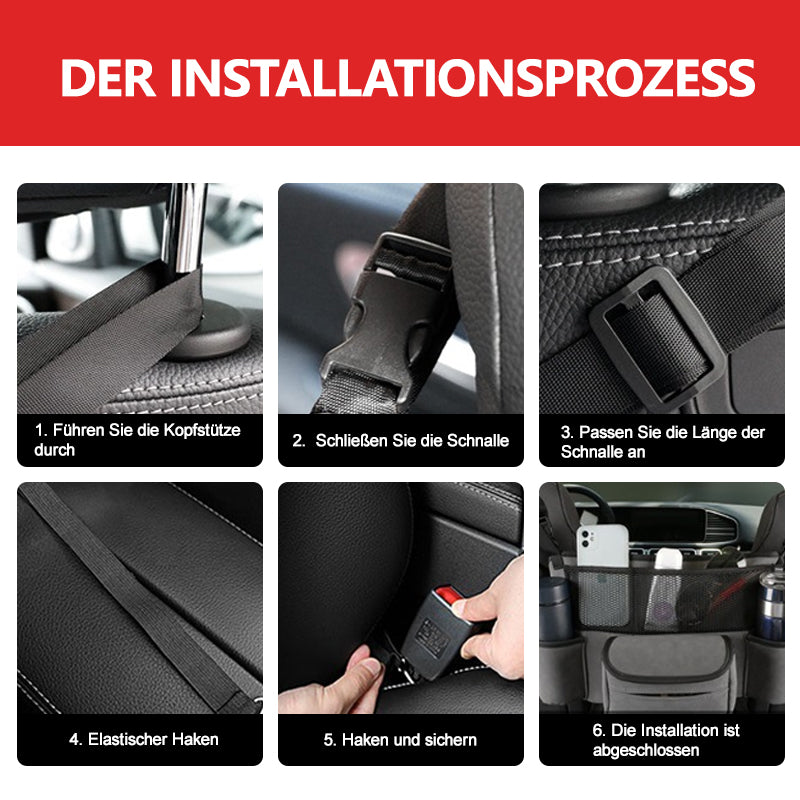 DER INSTALLATIONSPROZESS

1. Führen Sie die Kopfstütze durch

2. Schließen Sie die Schnalle

3. Passen Sie die Länge der Schnalle an

4. Elastischer Haken

5. Haken und sichern

6. Die Installation ist abgeschlossen