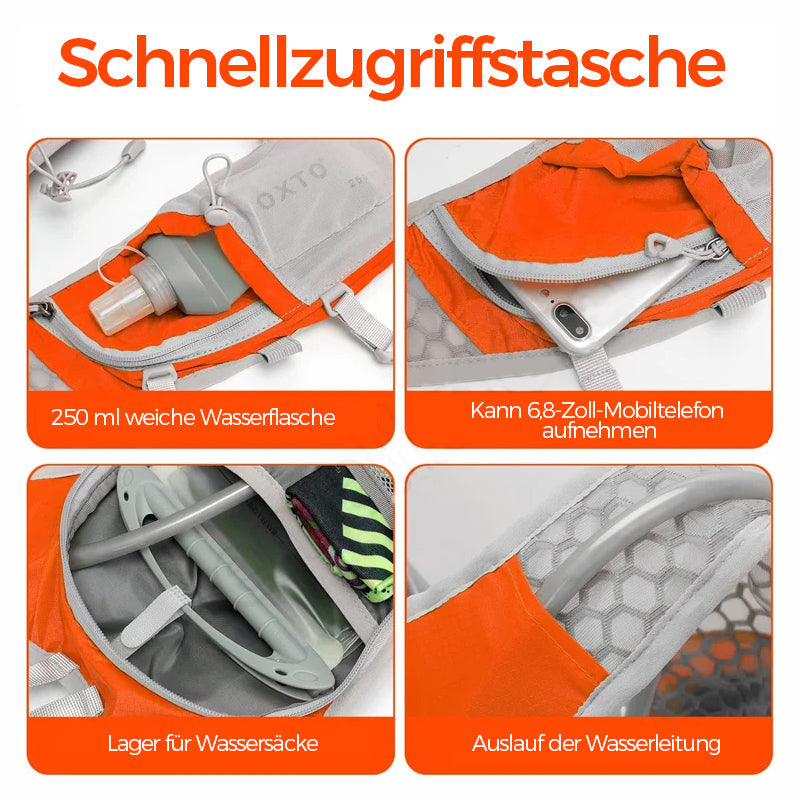 Schnellzugriffstasche

OXTO
250

250 ml weiche Wasserflasche

Kann 6,8-Zoll-Mobiltelefon aufnehmen

Lager für Wassersäcke

Auslauf der Wasserleitung