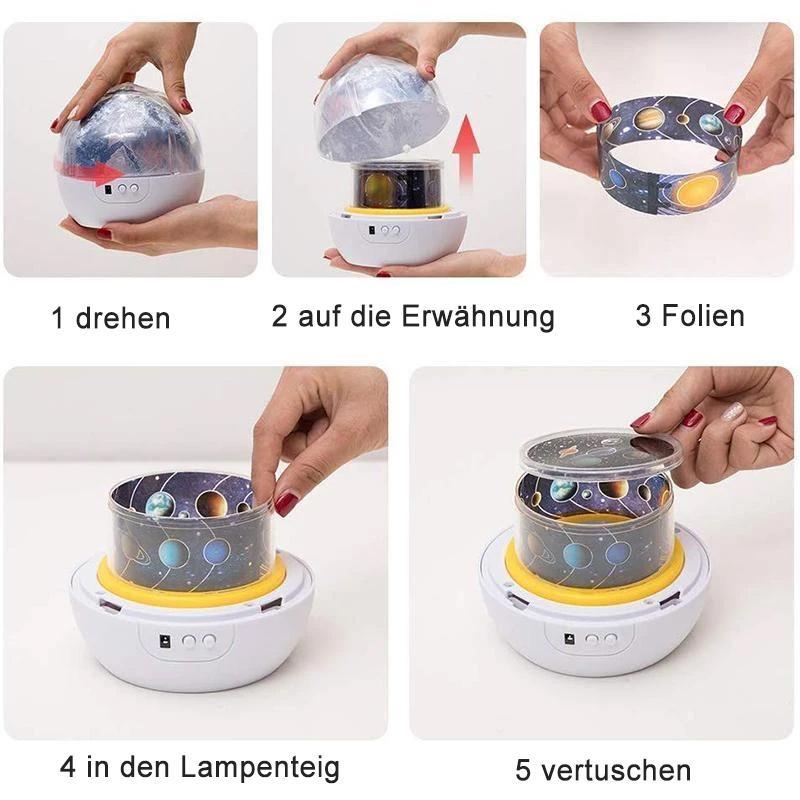 1 drehen

2 auf die Erwähnung

3 Folien

4 in den Lampenteig

5 vertuschen