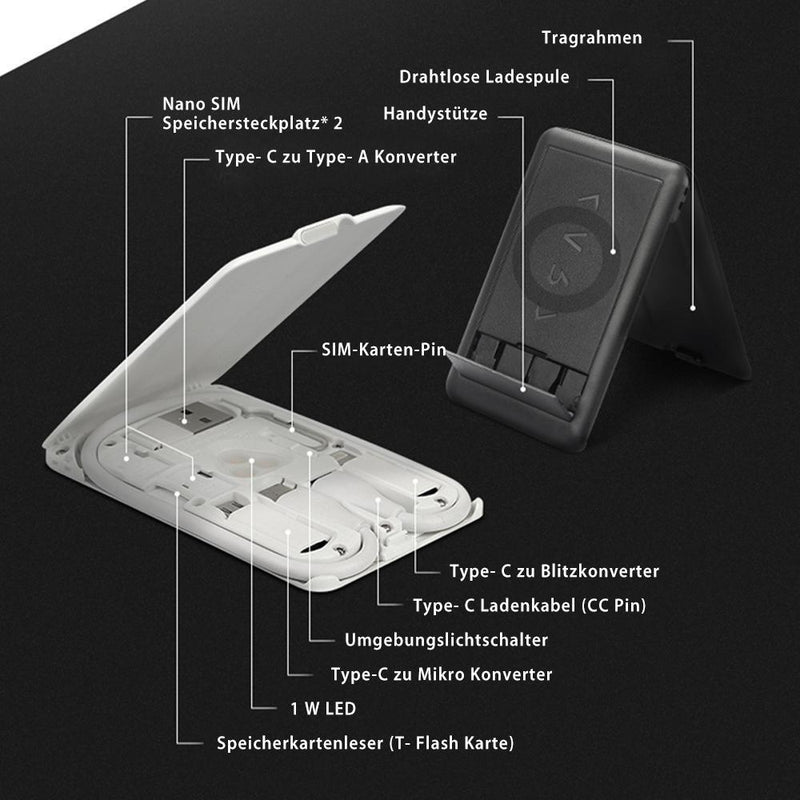 Tragrahmen

Drahtlose Ladespule

Handystütze

Nano SIM
Speichersteckplatz* 2

Type- C zu Type- A Konverter

SIM-Karten-Pin

Type- C zu Blitzkonverter

Type- C Ladenkabel (CC Pin)

Umgebungslichtschalter

Type-C zu Mikro Konverter

1 W LED

Speicherkartenleser (T- Flash Karte)