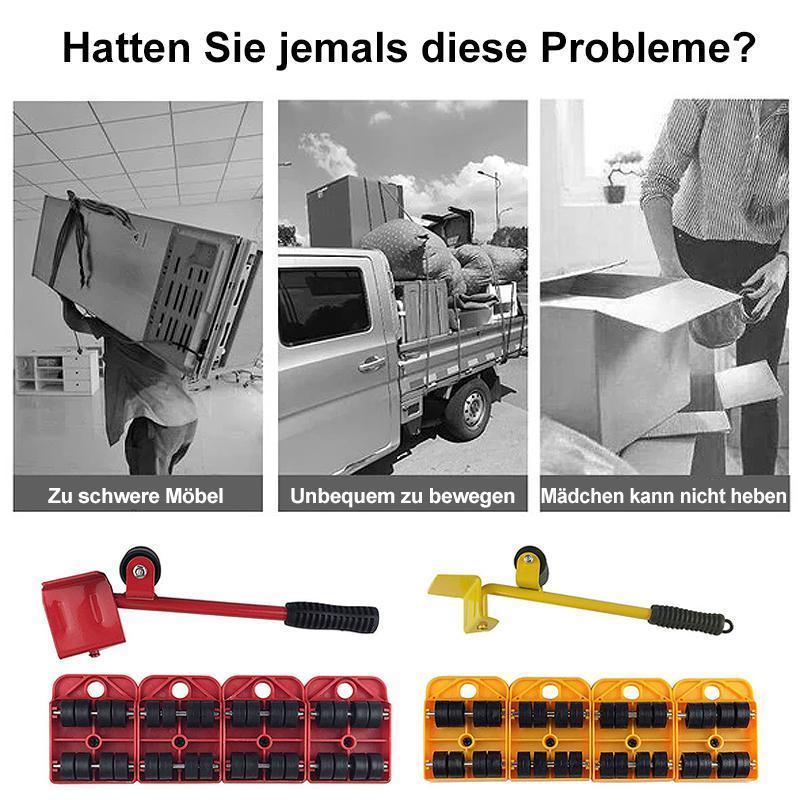 Hatten Sie jemals diese Probleme?

Zu schwere Möbel

Unbequem zu bewegen

Mädchen kann nicht heben